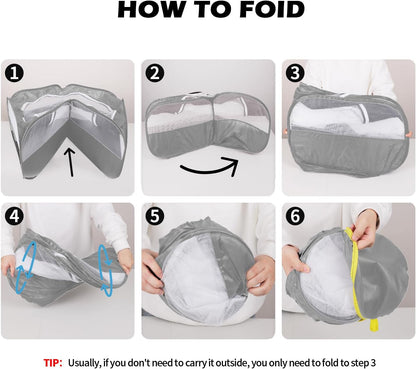 HOW TO FOID

1

2

3

4

5

6

TIP: Usually, if you don't need to carry it outside, you only need to fold to step 3