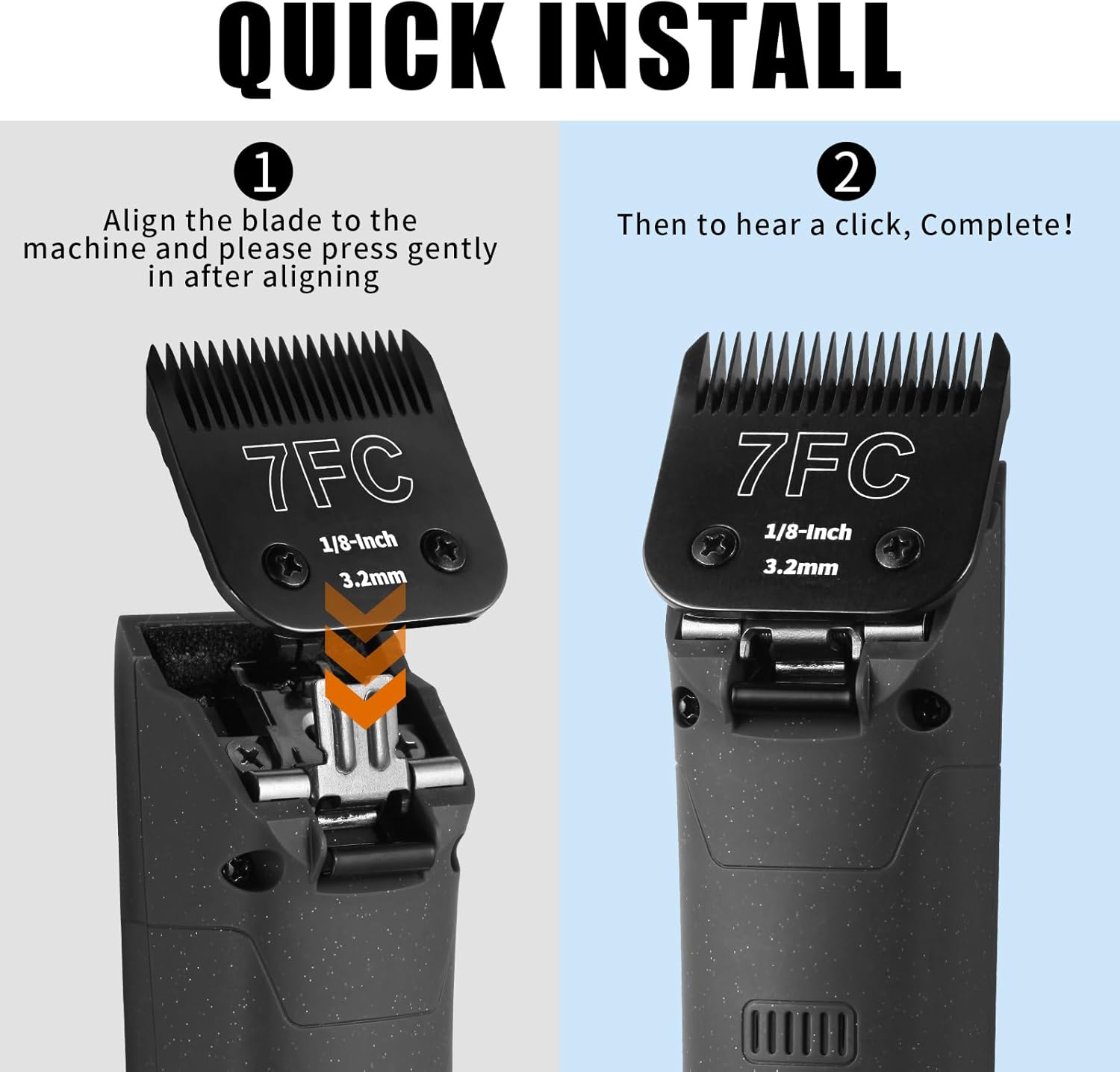 QUICK INSTALL

1
Align the blade to the machine and please press gently in after aligning

7FC
1/8-Inch
3.2mm

2
Then to hear a click, Complete!

7FC
1/8-Inch
3.2mm