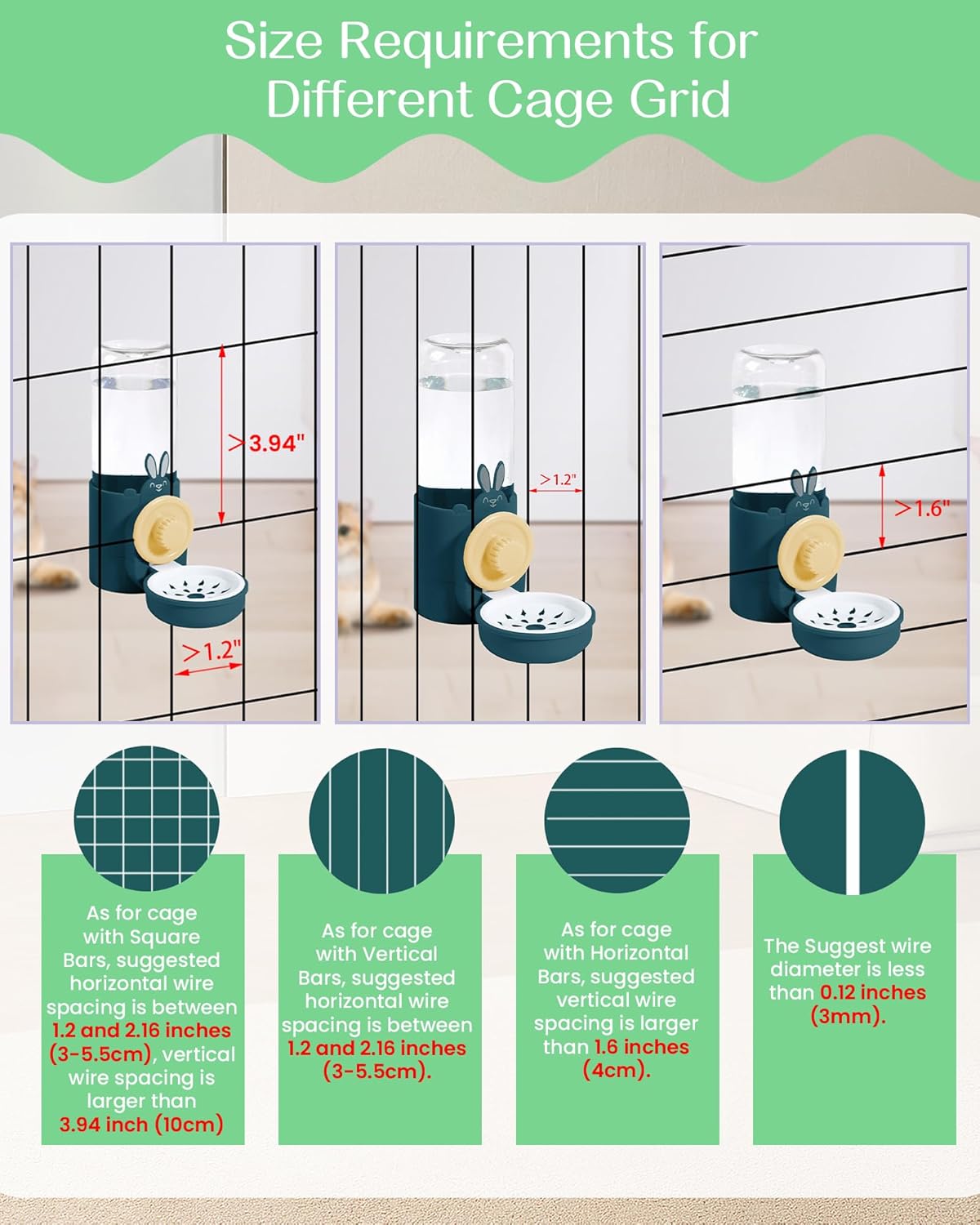 Size Requirements for Different Cage Grid

>3.94"

>1.2"

>1.2"

>1.6"

As for cage with Square Bars, suggested horizontal wire spacing is between 1.2 and 2.16 inches (3-5.5cm), vertical wire spacing is larger than 3.94 inch (10cm)

As for cage with Vertical Bars, suggested horizontal wire spacing is between 1.2 and 2.16 inches (3-5.5cm).

As for cage with Horizontal Bars, suggested vertical wire spacing is larger than 1.6 inches (4cm).

The Suggest wire diameter is less than 0.12 inches (3mm).