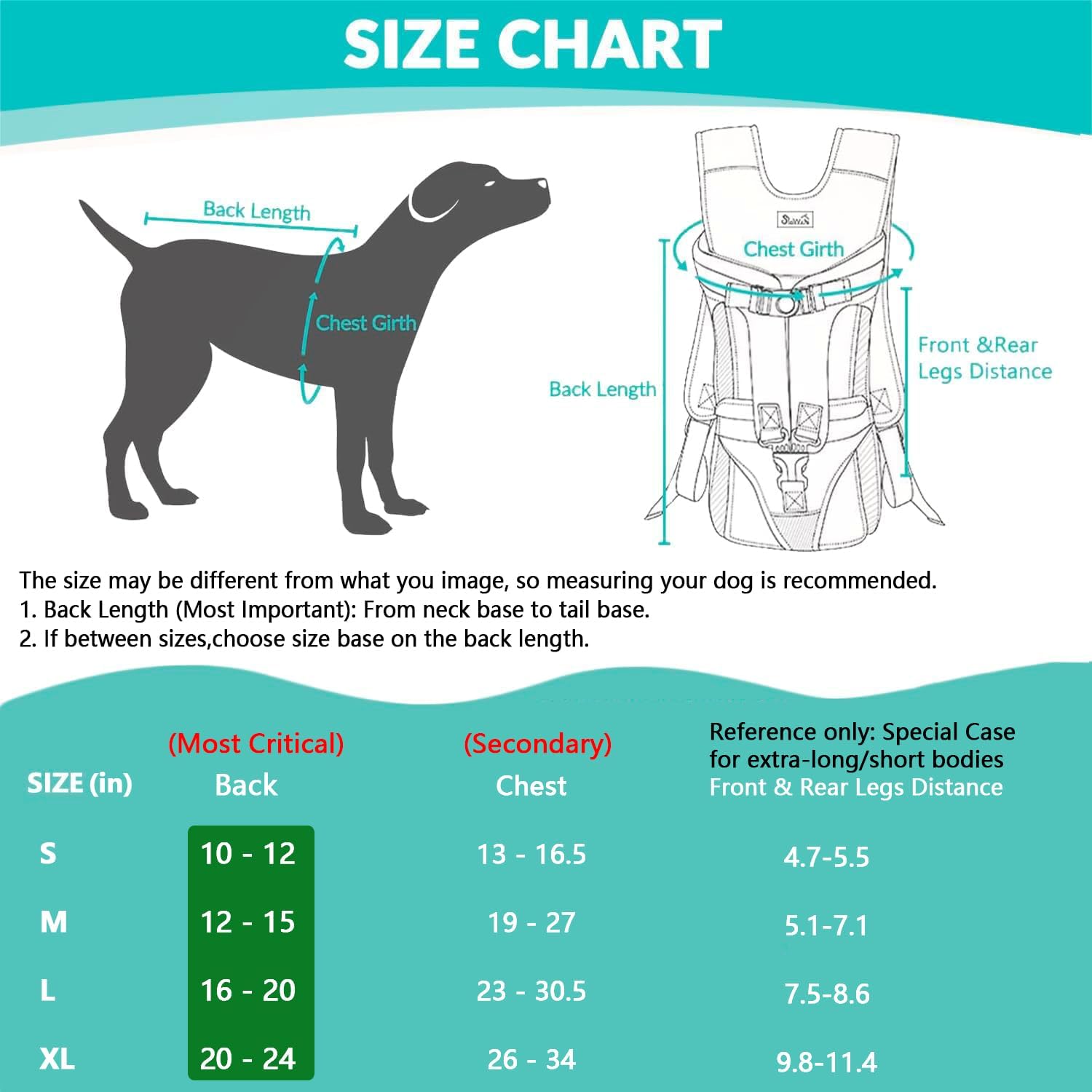 SIZE CHART

Back Length

Chest Girth

Chest Girth

Back Length

Front &Rear Legs Distance

The size may be different from what you image, so measuring your dog is recommended.
1. Back Length (Most Important): From neck base to tail base.
2. If between sizes,choose size base on the back length.

| SIZE (in) | (Most Critical) Back | (Secondary) Chest | Reference only: Special Case for extra-long/short bodies Front & Rear Legs Distance |
|---|---|---|---|
| S | 10 - 12 | 13 - 16.5 | 4.7-5.5 |
| M | 12 - 15 | 19 - 27 | 5.1-7.1 |
| L | 16 - 20 | 23 - 30.5 | 7.5-8.6 |
| XL | 20 - 24 | 26 - 34 | 9.8-11.4 |