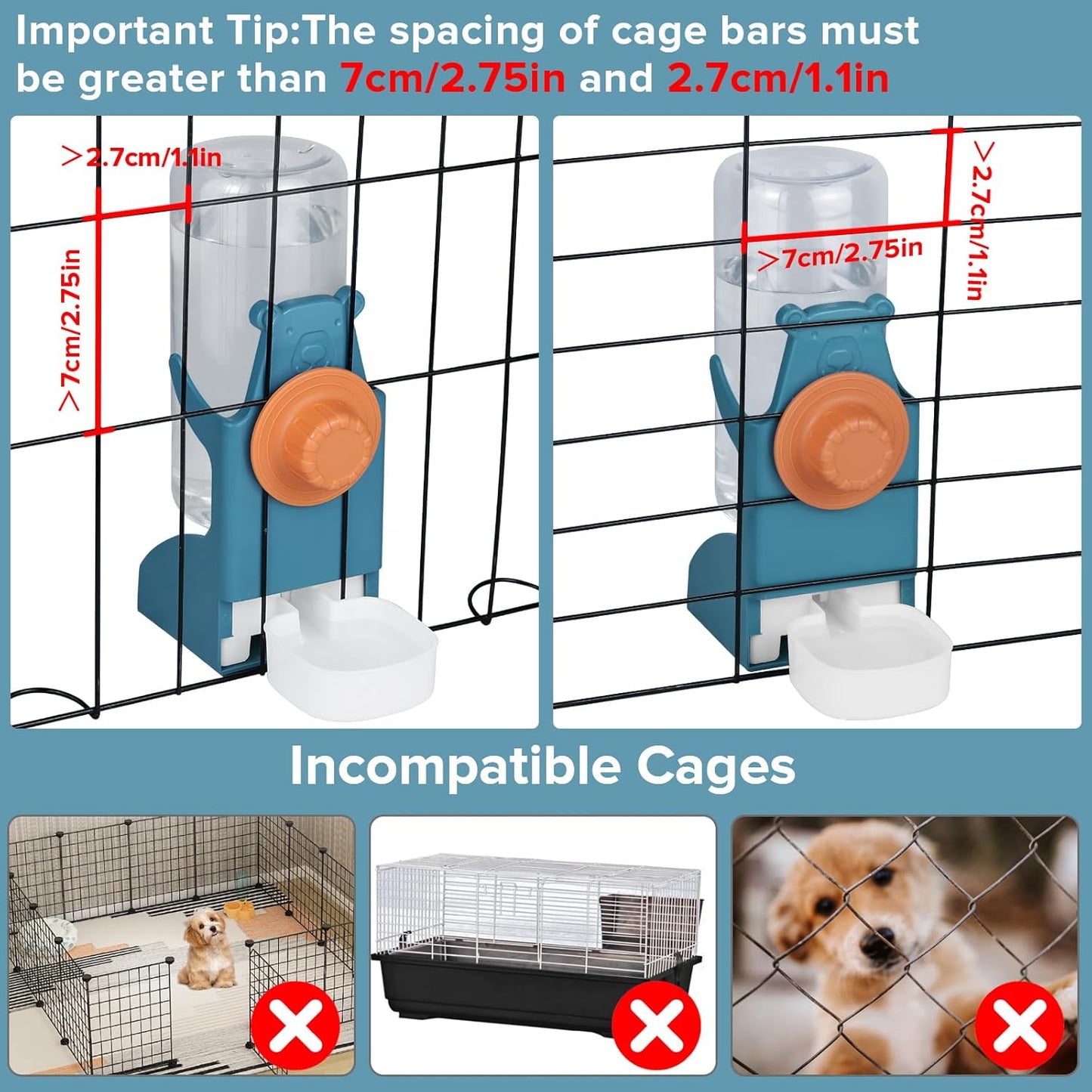 Important Tip:The spacing of cage bars must be greater than 7cm/2.75in and 2.7cm/1.1in

>2.7cm/1.1in

>7cm/2.75in

>2.7cm/1.1in

>7cm/2.75in

Incompatible Cages