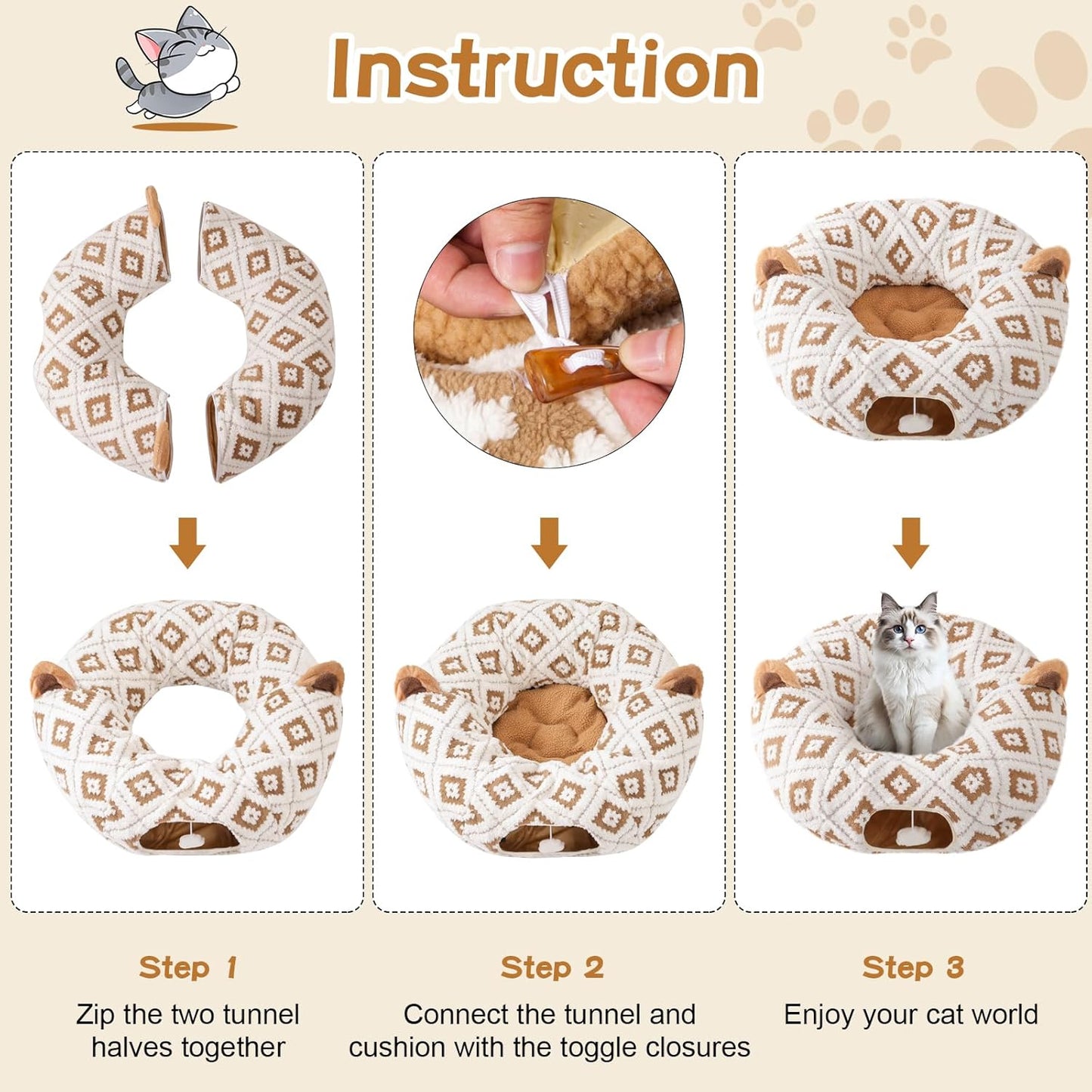 Instruction

Step 1
Zip the two tunnel halves together

Step 2
Connect the tunnel and cushion with the toggle closures

Step 3
Enjoy your cat world