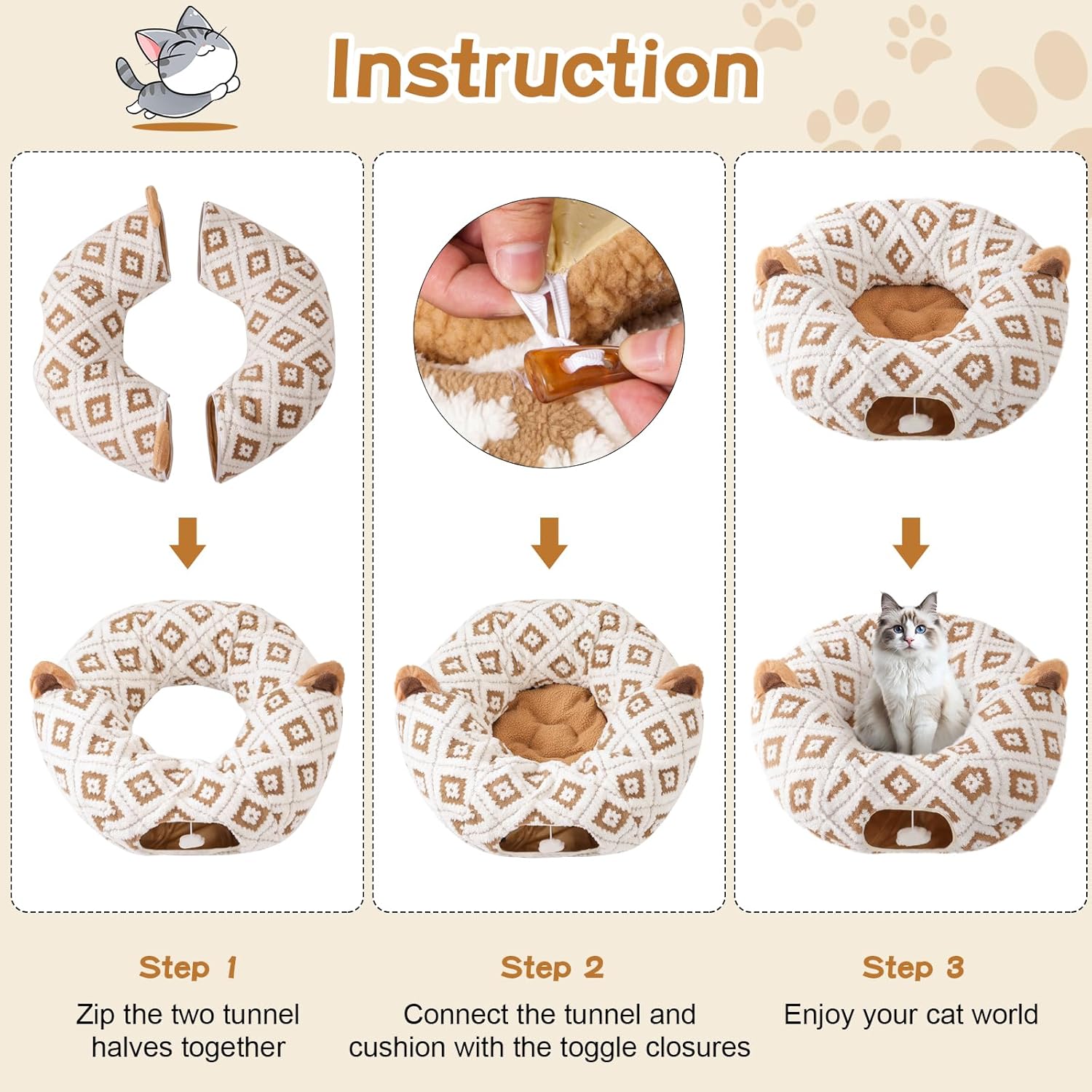 Instruction

Step 1
Zip the two tunnel halves together

Step 2
Connect the tunnel and cushion with the toggle closures

Step 3
Enjoy your cat world