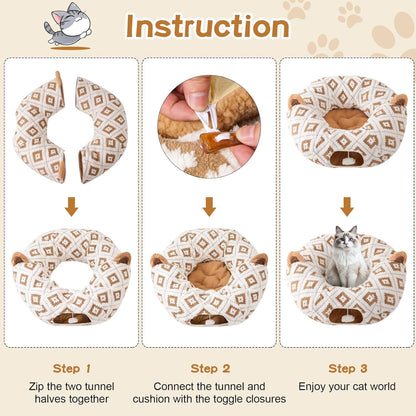 Instruction

Step 1
Zip the two tunnel halves together

Step 2
Connect the tunnel and cushion with the toggle closures

Step 3
Enjoy your cat world