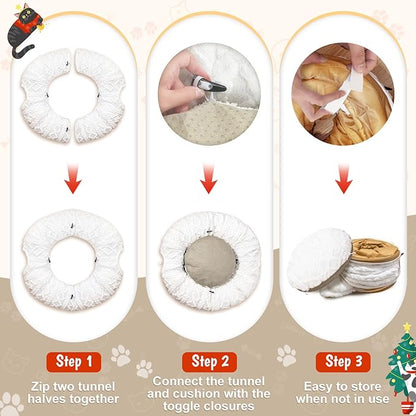 Step 1

Zip two tunnel halves together

Step 2

Connect the tunnel and cushion with the toggle closures

Step 3

Easy to store when not in use