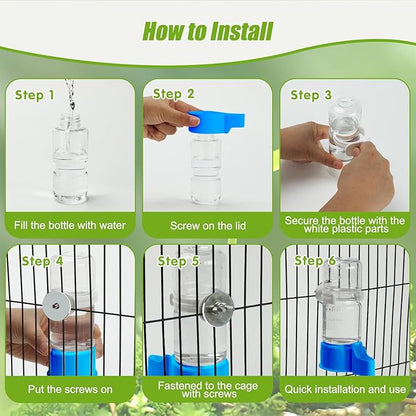 How to Install

Step 1

Fill the bottle with water

Step 2

Screw on the lid

Step 3

Secure the bottle with the white plastic parts

Step 4

Put the screws on

Step 5

Fastened to the cage with screws

Step 6

Quick installation and use