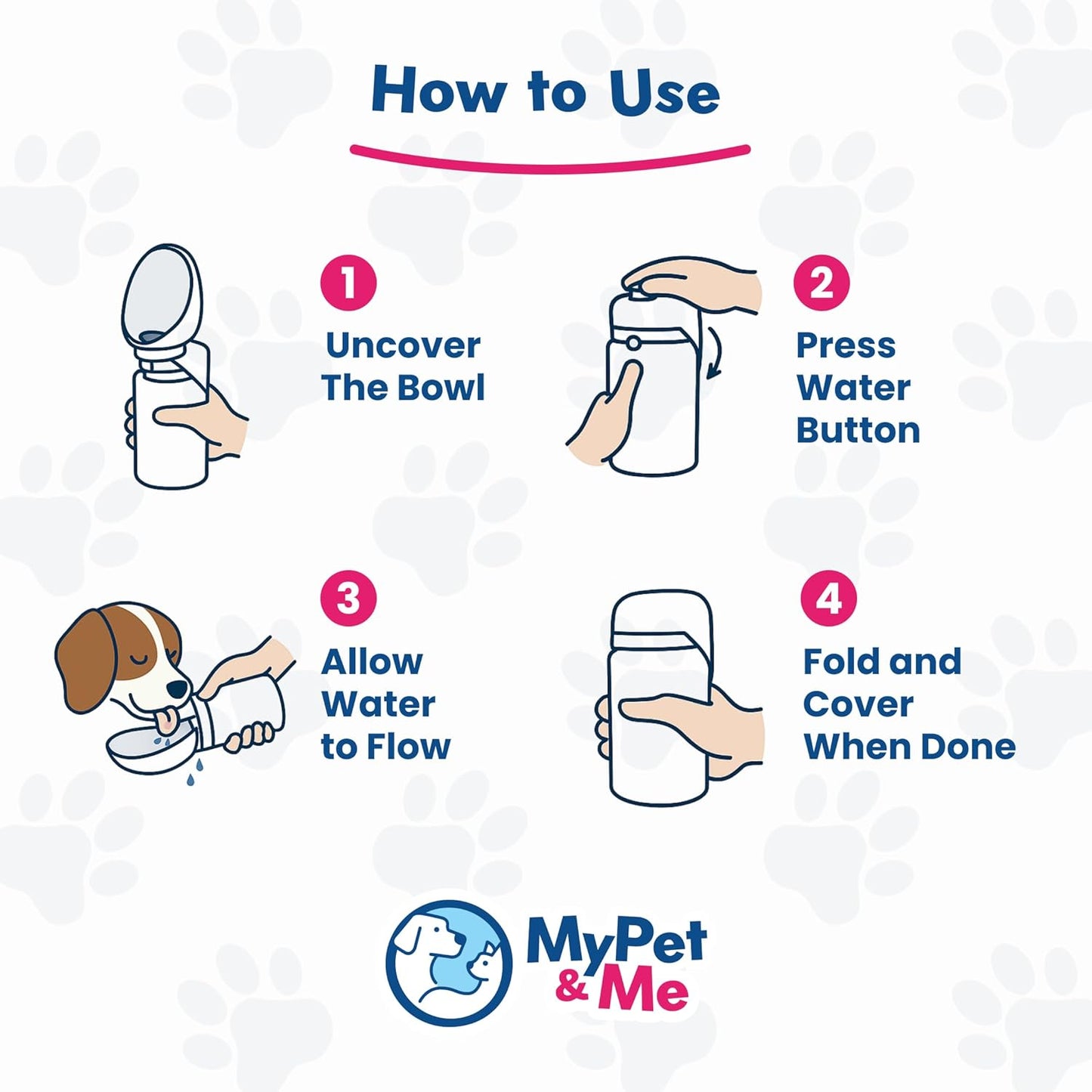 How to Use

1
Uncover The Bowl

2
Press Water Button

3
Allow Water to Flow

4
Fold and Cover When Done

MyPet & Me