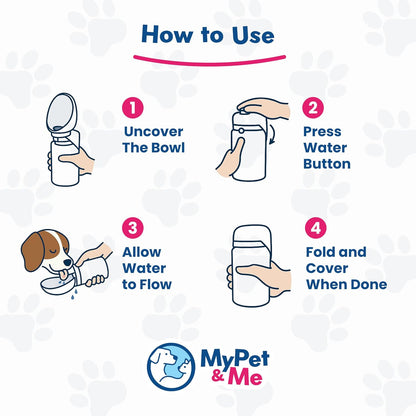 How to Use

1
Uncover The Bowl

2
Press Water Button

3
Allow Water to Flow

4
Fold and Cover When Done

MyPet & Me