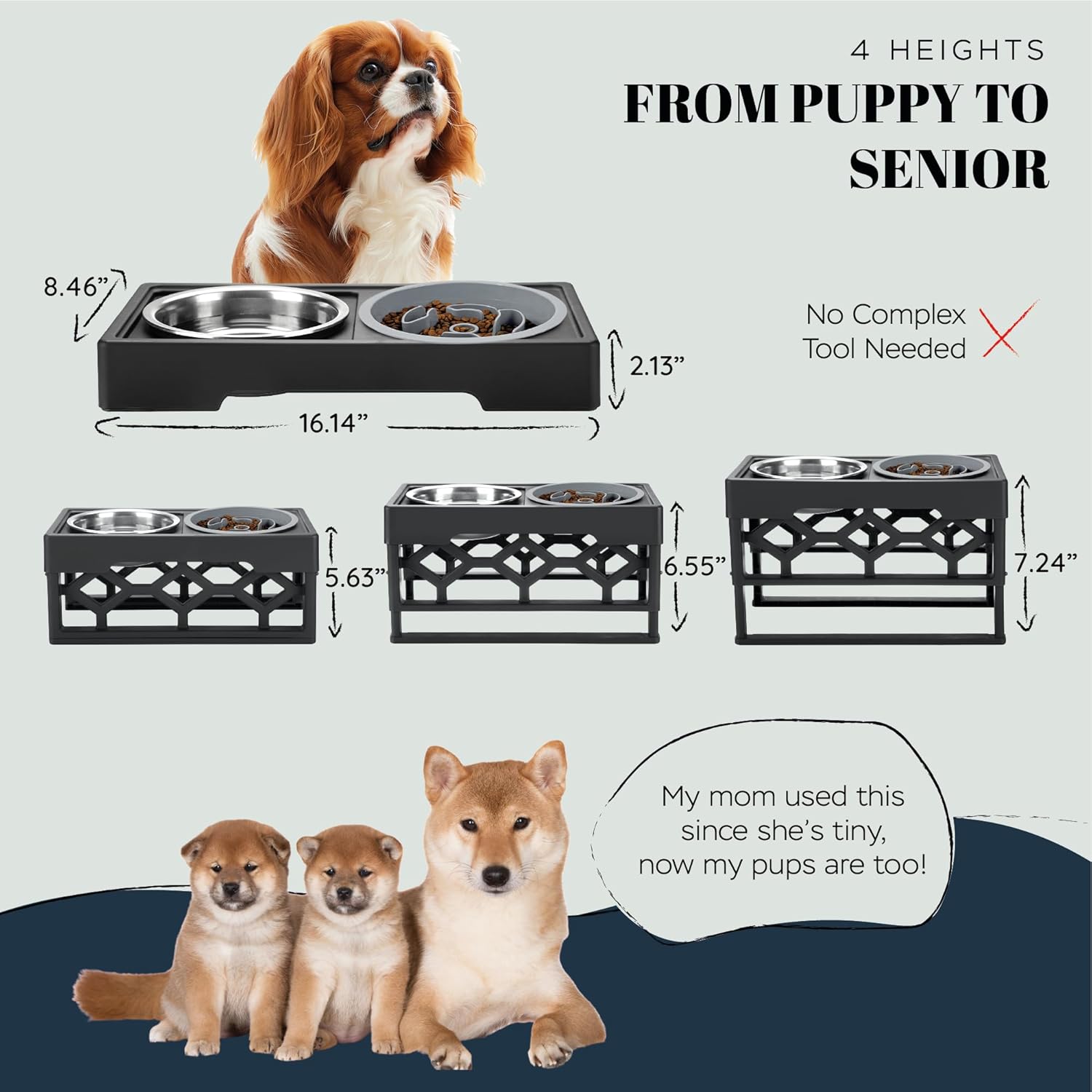 4 HEIGHTS
FROM PUPPY TO SENIOR

8.46”

No Complex Tool Needed

2.13”

16.14”

5.63”

6.55”

7.24”

My mom used this since she’s tiny, now my pups are too!