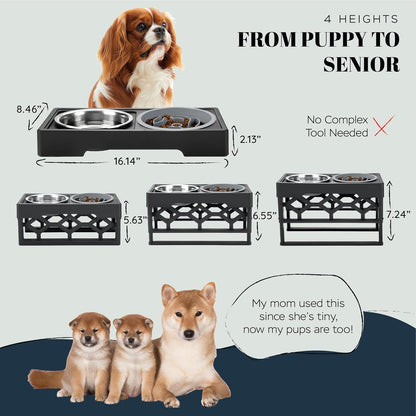 4 HEIGHTS

FROM PUPPY TO SENIOR

8.46"

No Complex Tool Needed

2.13"

16.14"

5.63"

6.55"

7.24"

My mom used this since she's tiny, now my pups are too!