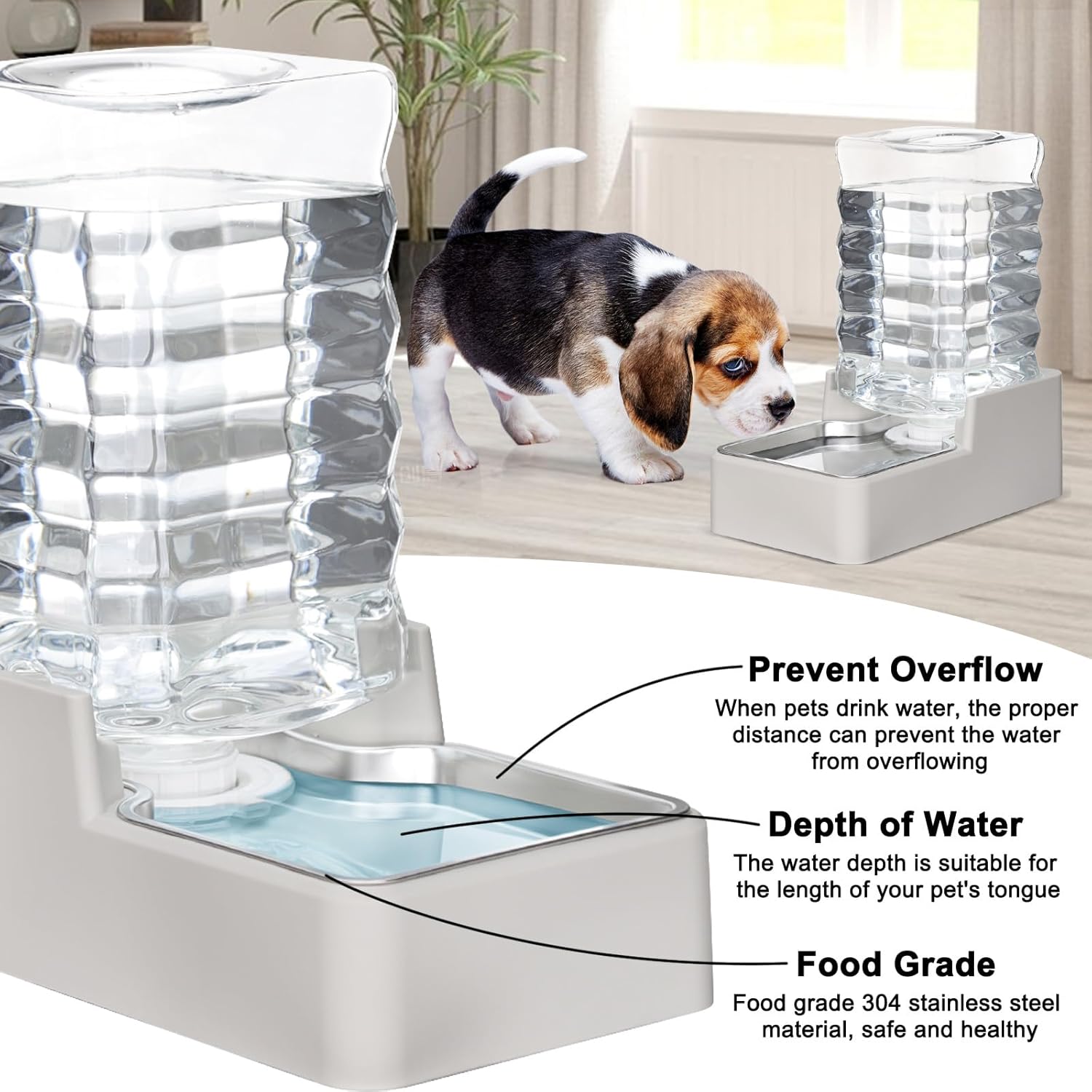 Prevent Overflow
When pets drink water, the proper distance can prevent the water from overflowing

Depth of Water
The water depth is suitable for the length of your pet's tongue

Food Grade
Food grade 304 stainless steel material, safe and healthy