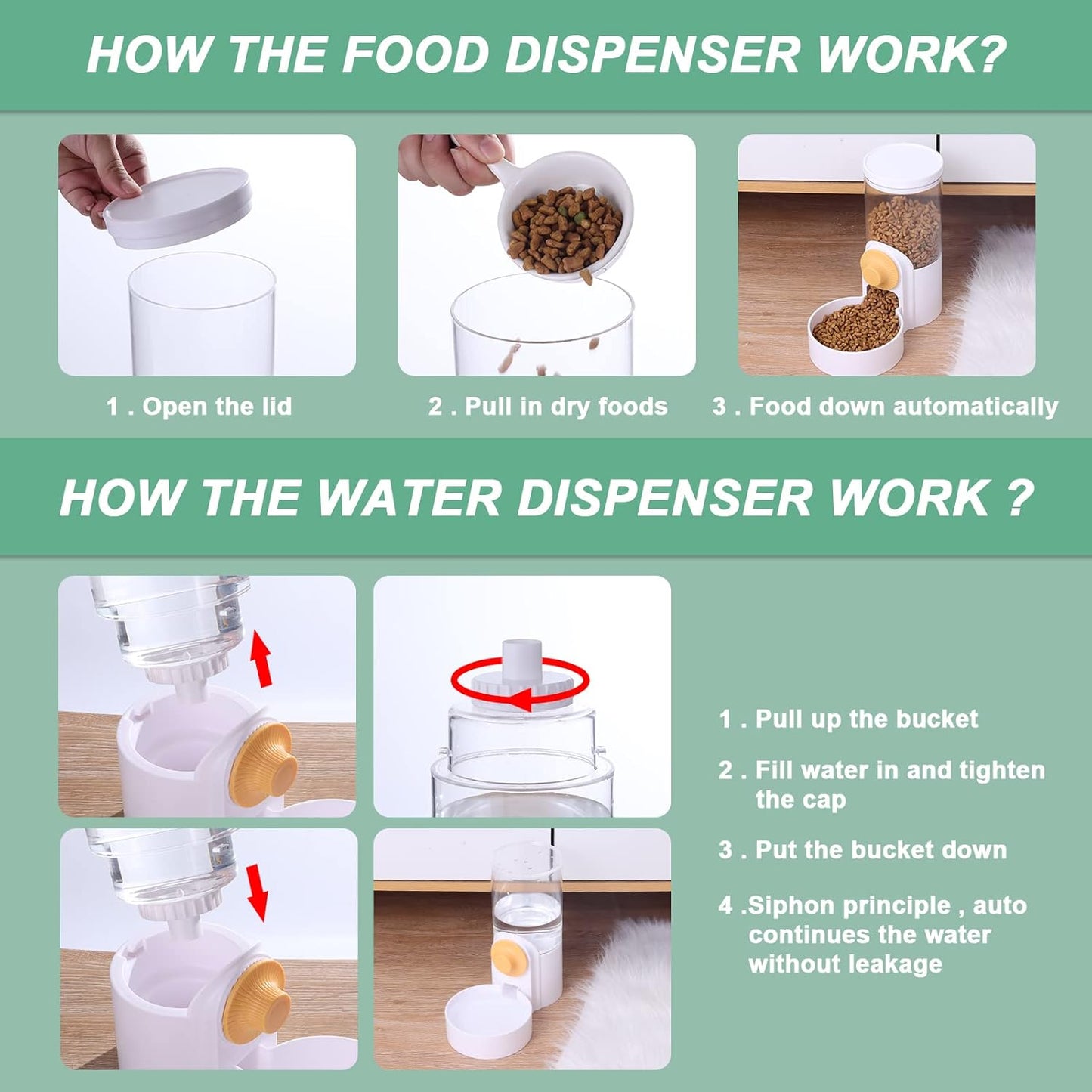 HOW THE FOOD DISPENSER WORK?

1 . Open the lid

2 . Pull in dry foods

3 . Food down automatically

HOW THE WATER DISPENSER WORK ?

1 . Pull up the bucket

2 . Fill water in and tighten the cap

3 . Put the bucket down

4 .Siphon principle , auto continues the water without leakage