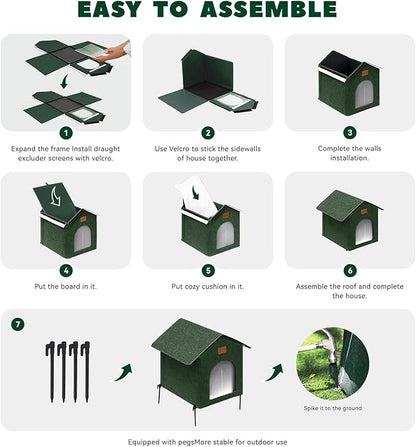 EASY TO ASSEMBLE

1
Expand the frame Install draught excluder screens with velcro.

2
Use Velcro to stick the sidewalls of house together.

3
Complete the walls installation.

4
Put the board in it.

5
Put cozy cushion in it.

6
Assemble the roof and complete the house.

7

Spike it to the ground

Equipped with pegsMore stable for outdoor use