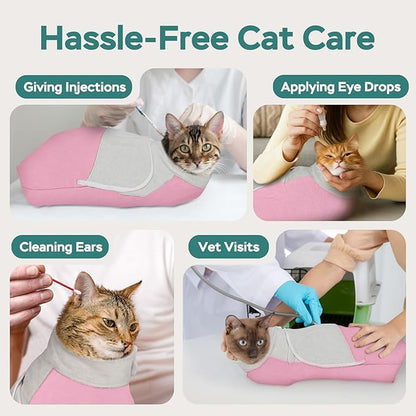 Hassle-Free Cat Care

Giving Injections

Applying Eye Drops

Cleaning Ears

Vet Visits