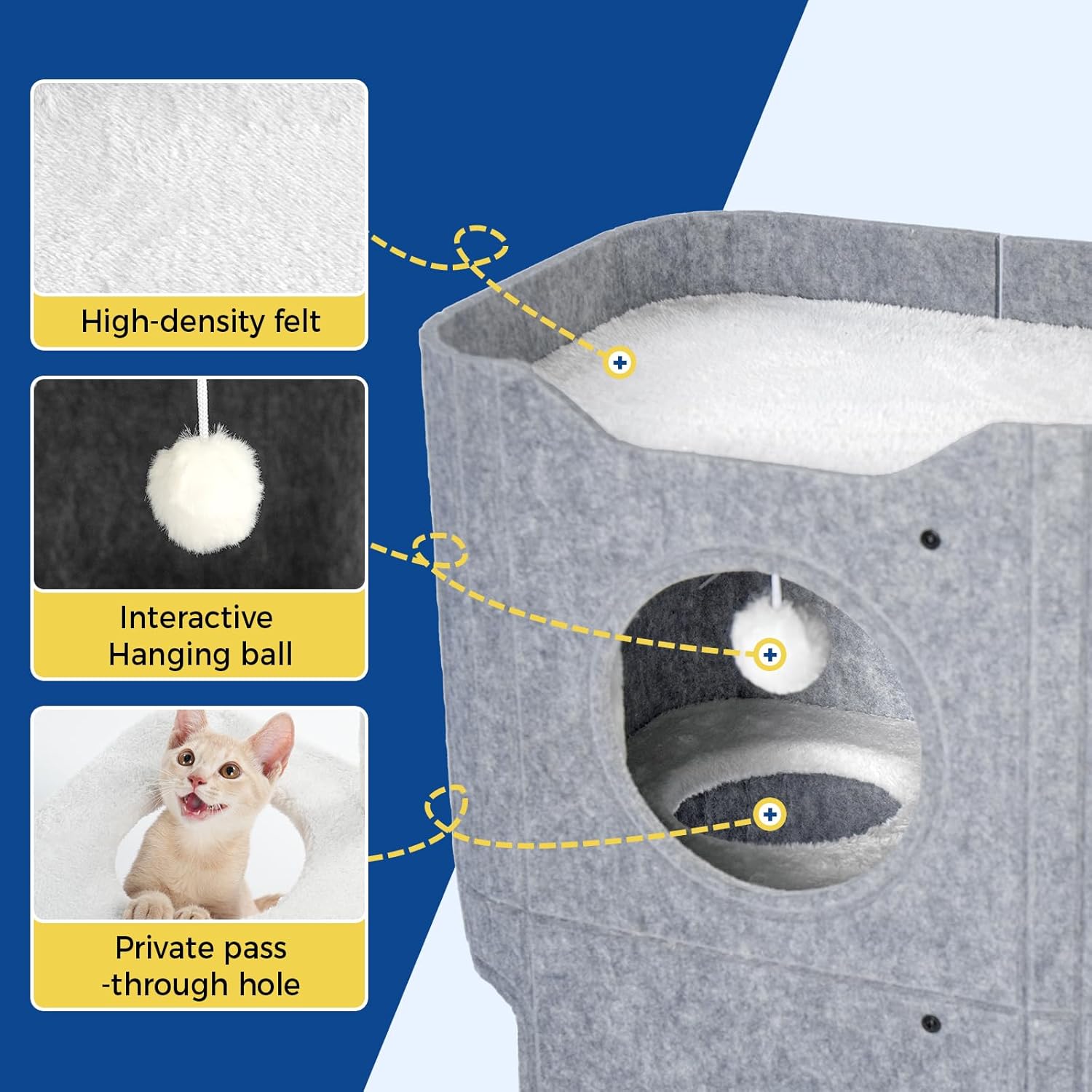 High-density felt

Interactive
Hanging ball

Private pass
-through hole