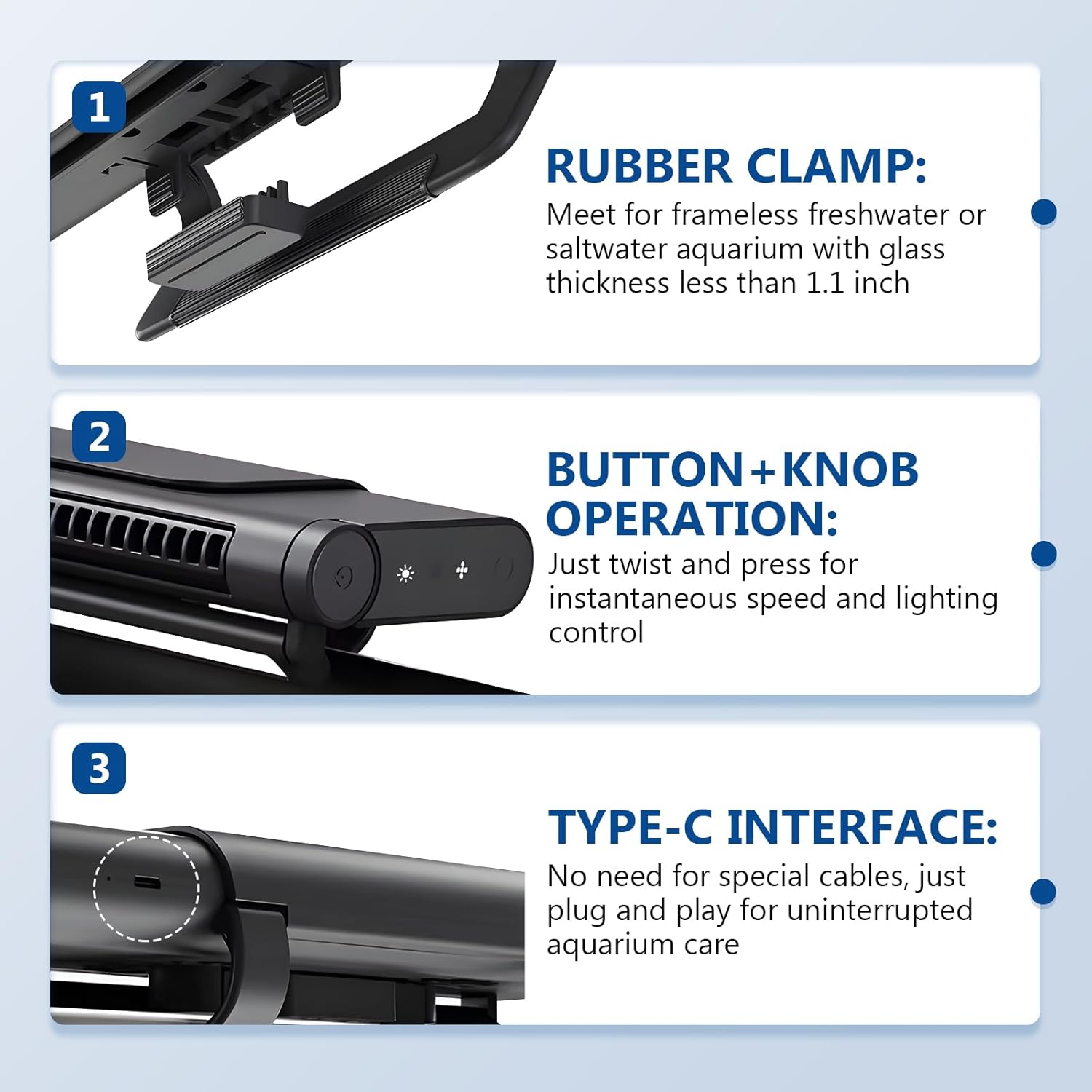 1

RUBBER CLAMP:

Meet for frameless freshwater or saltwater aquarium with glass thickness less than 1.1 inch

2

BUTTON+KNOB OPERATION:

Just twist and press for instantaneous speed and lighting control

3

TYPE-C INTERFACE:

No need for special cables, just plug and play for uninterrupted aquarium care