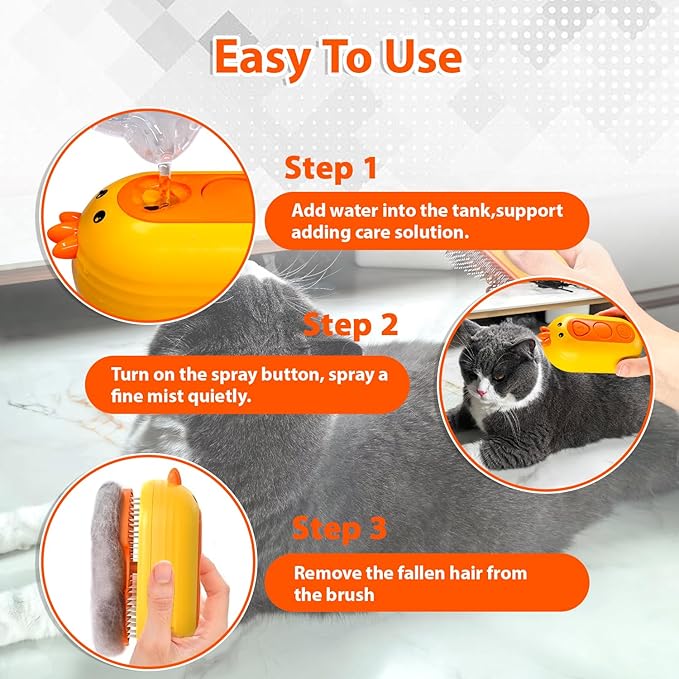 Easy To Use

Step 1

Add water into the tank,support adding care solution.

Step 2

Turn on the spray button, spray a fine mist quietly.

Step 3

Remove the fallen hair from the brush