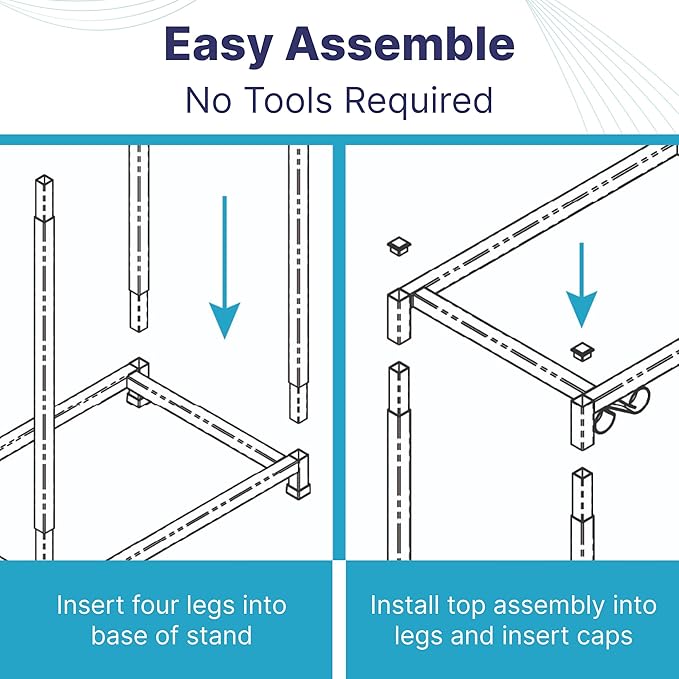 Easy Assemble

No Tools Required

Insert four legs into base of stand

Install top assembly into legs and insert caps