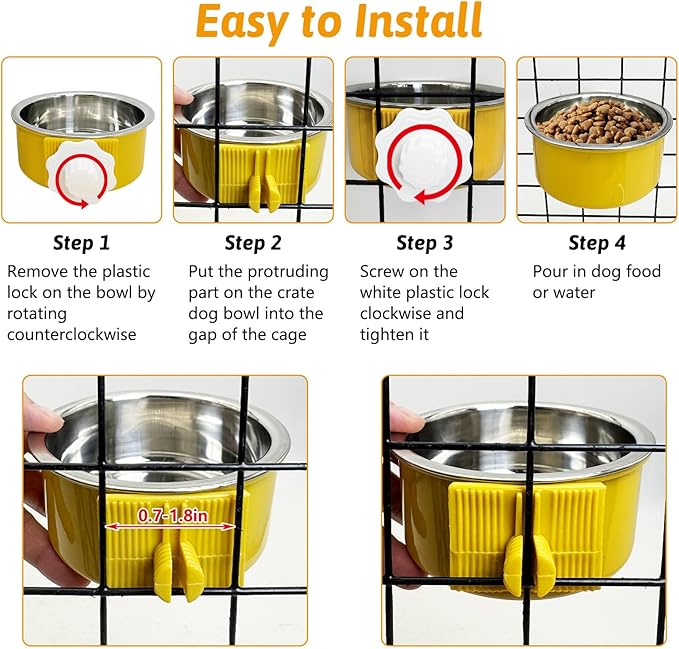 Easy to Install

Step 1
Remove the plastic lock on the bowl by rotating counterclockwise

Step 2
Put the protruding part on the crate dog bowl into the gap of the cage

Step 3
Screw on the white plastic lock clockwise and tighten it

Step 4
Pour in dog food or water

0.7-1.8in