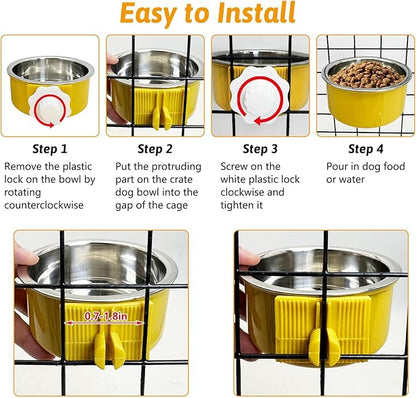 Easy to Install

Step 1
Remove the plastic lock on the bowl by rotating counterclockwise

Step 2
Put the protruding part on the crate dog bowl into the gap of the cage

Step 3
Screw on the white plastic lock clockwise and tighten it

Step 4
Pour in dog food or water

0.7-1.8in