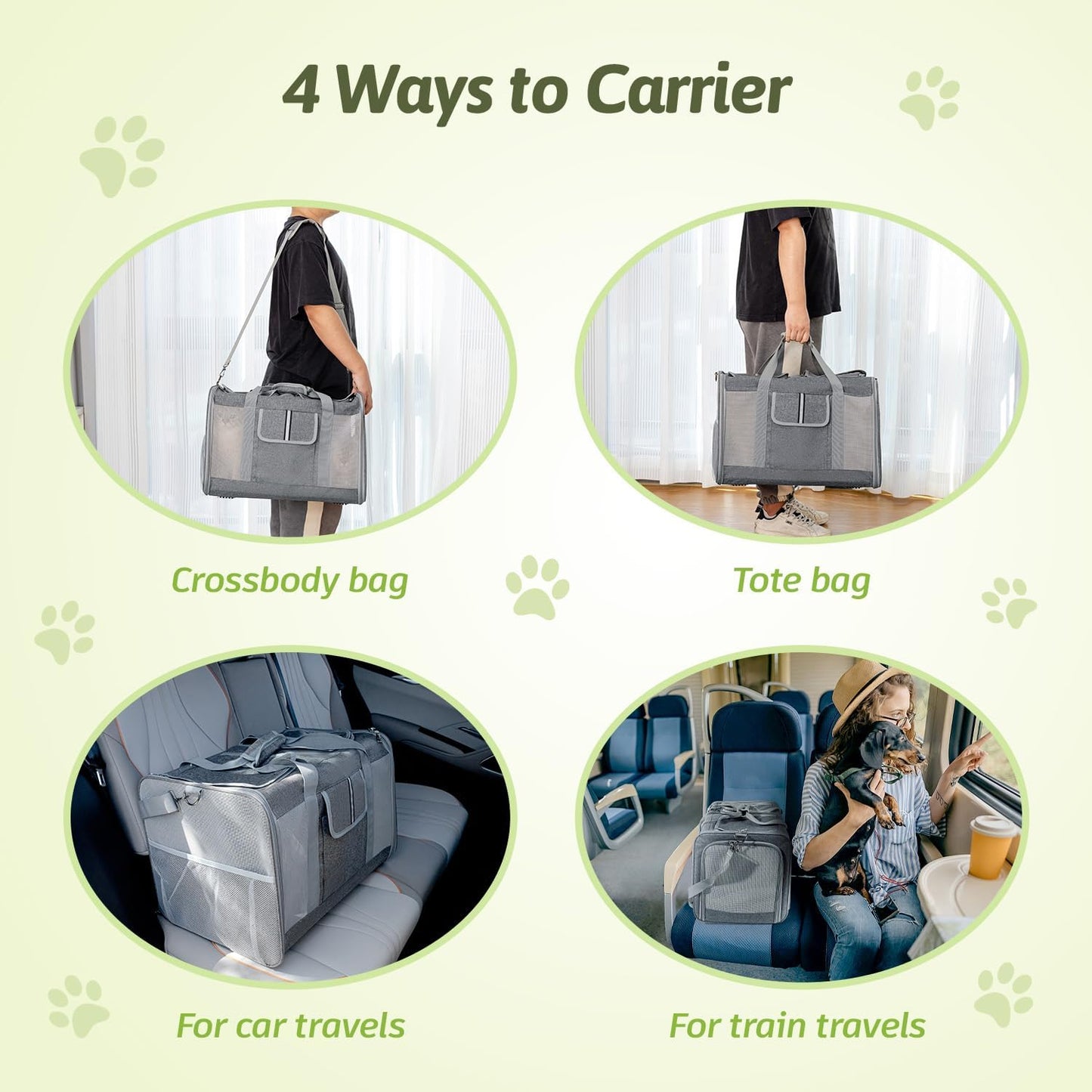 4 Ways to Carrier

Crossbody bag

Tote bag

For car travels

For train travels