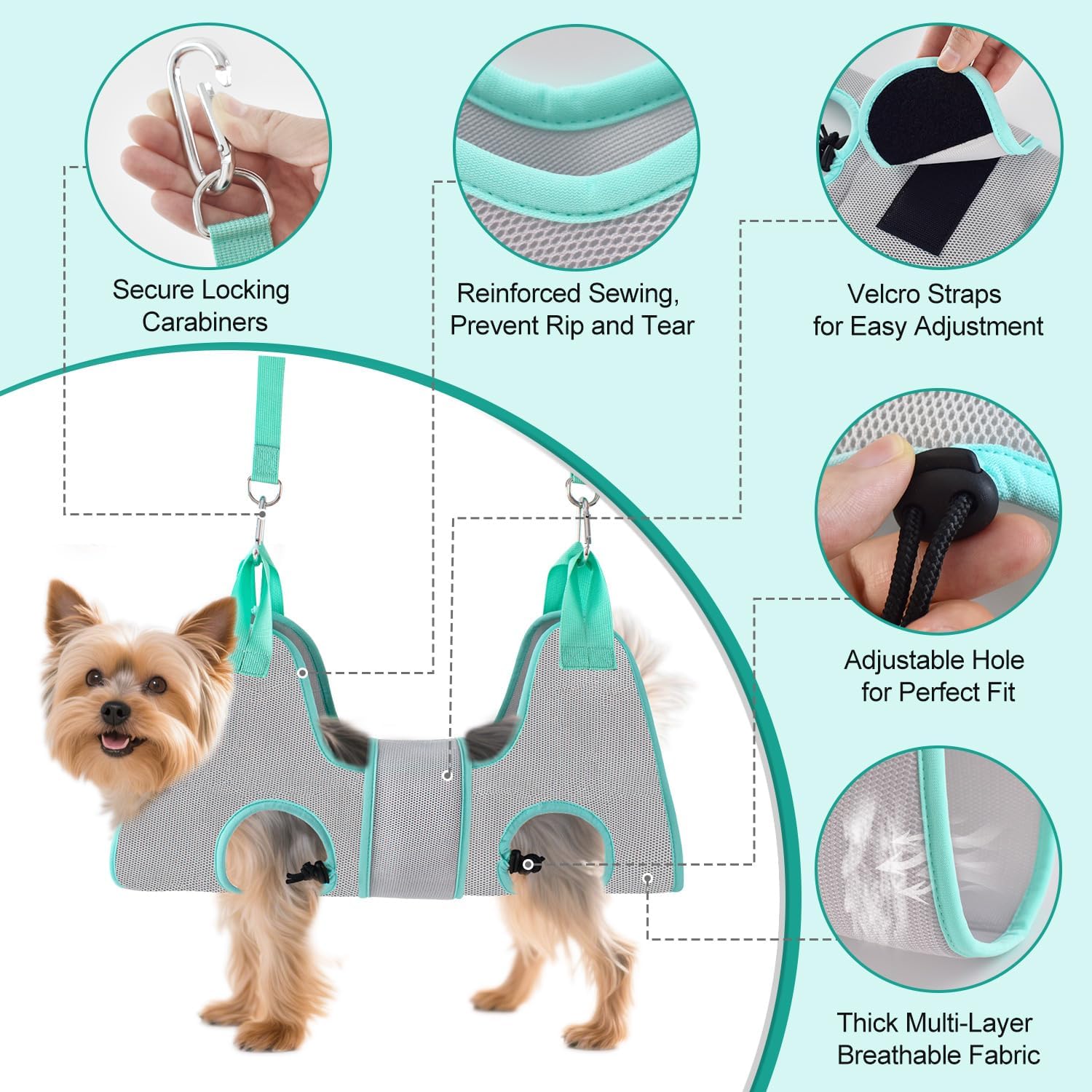 Secure Locking Carabiners

Reinforced Sewing, Prevent Rip and Tear

Velcro Straps for Easy Adjustment

Adjustable Hole for Perfect Fit

Thick Multi-Layer Breathable Fabric