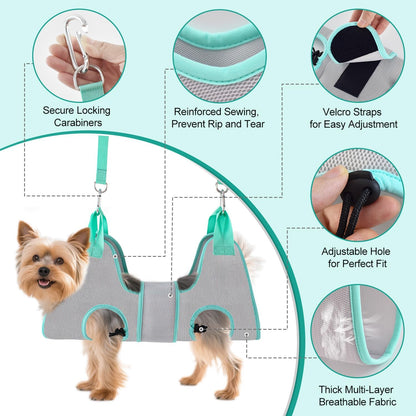 Secure Locking Carabiners

Reinforced Sewing, Prevent Rip and Tear

Velcro Straps for Easy Adjustment

Adjustable Hole for Perfect Fit

Thick Multi-Layer Breathable Fabric