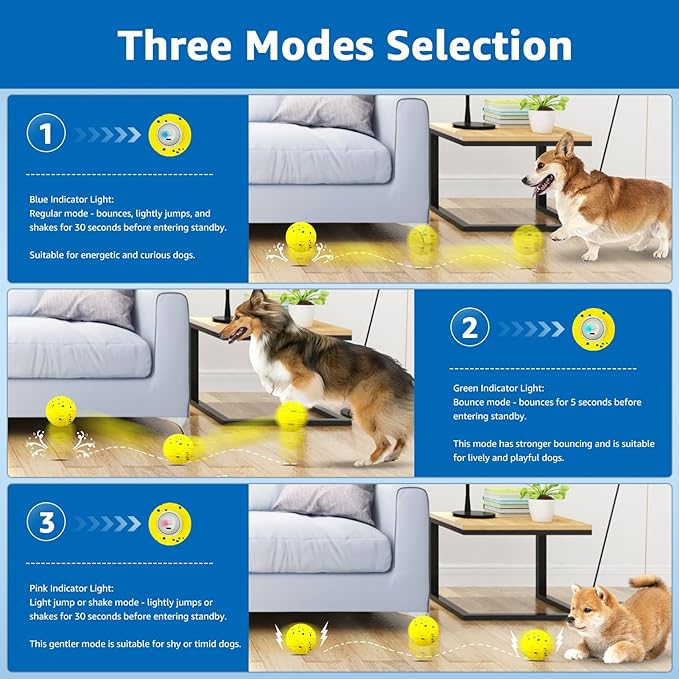 Three Modes Selection

1

Blue Indicator Light:
Regular mode - bounces, lightly jumps, and shakes for 30 seconds before entering standby.

Suitable for energetic and curious dogs.

2

Green Indicator Light:
Bounce mode - bounces for 5 seconds before entering standby.

This mode has stronger bouncing and is suitable for lively and playful dogs.

3

Pink Indicator Light:
Light jump or shake mode - lightly jumps or shakes for 30 seconds before entering standby.

This gentler mode is suitable for shy or timid dogs.