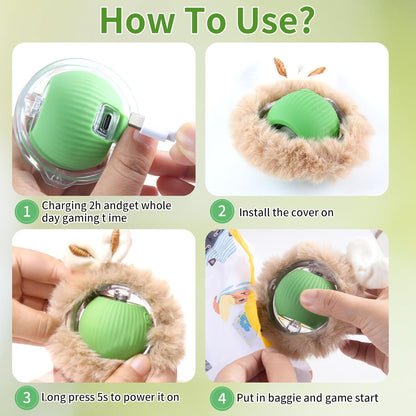 How To Use?

1 Charging 2h andget whole day gaming t ime

2 Install the cover on

3 Long press 5s to power it on

4 Put in baggie and game start