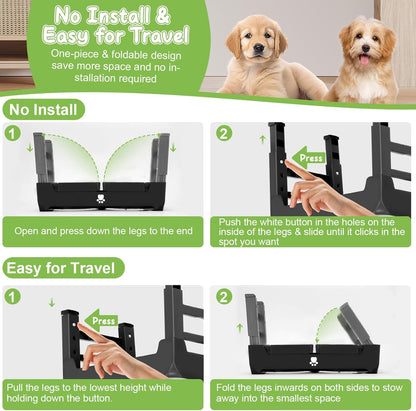 No Install & Easy for Travel

One-piece & foldable design save more space and no installation required

No Install

1

Open and press down the legs to the end

2

Press

Push the white button in the holes on the inside of the legs & slide until it clicks in the spot you want

Easy for Travel

1

Press

Pull the legs to the lowest height while holding down the button.

2

Fold the legs inwards on both sides to stow away into the smallest space