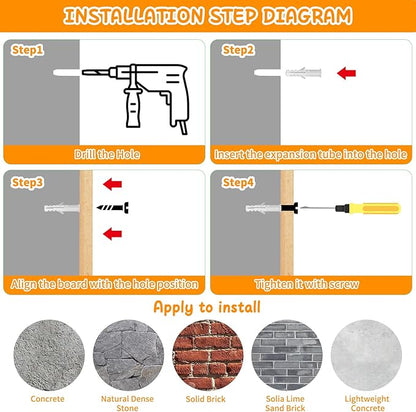 INSTALLATION STEP DIAGRAM

Step1

Drill the Hole

Step2

Insert the expansion tube into the hole

Step3

Align the board with the hole position

Step4

Tighten it with screw

Apply to install

Concrete

Natural Dense Stone

Solid Brick

Solia Lime Sand Brick

Lightweight Concrete