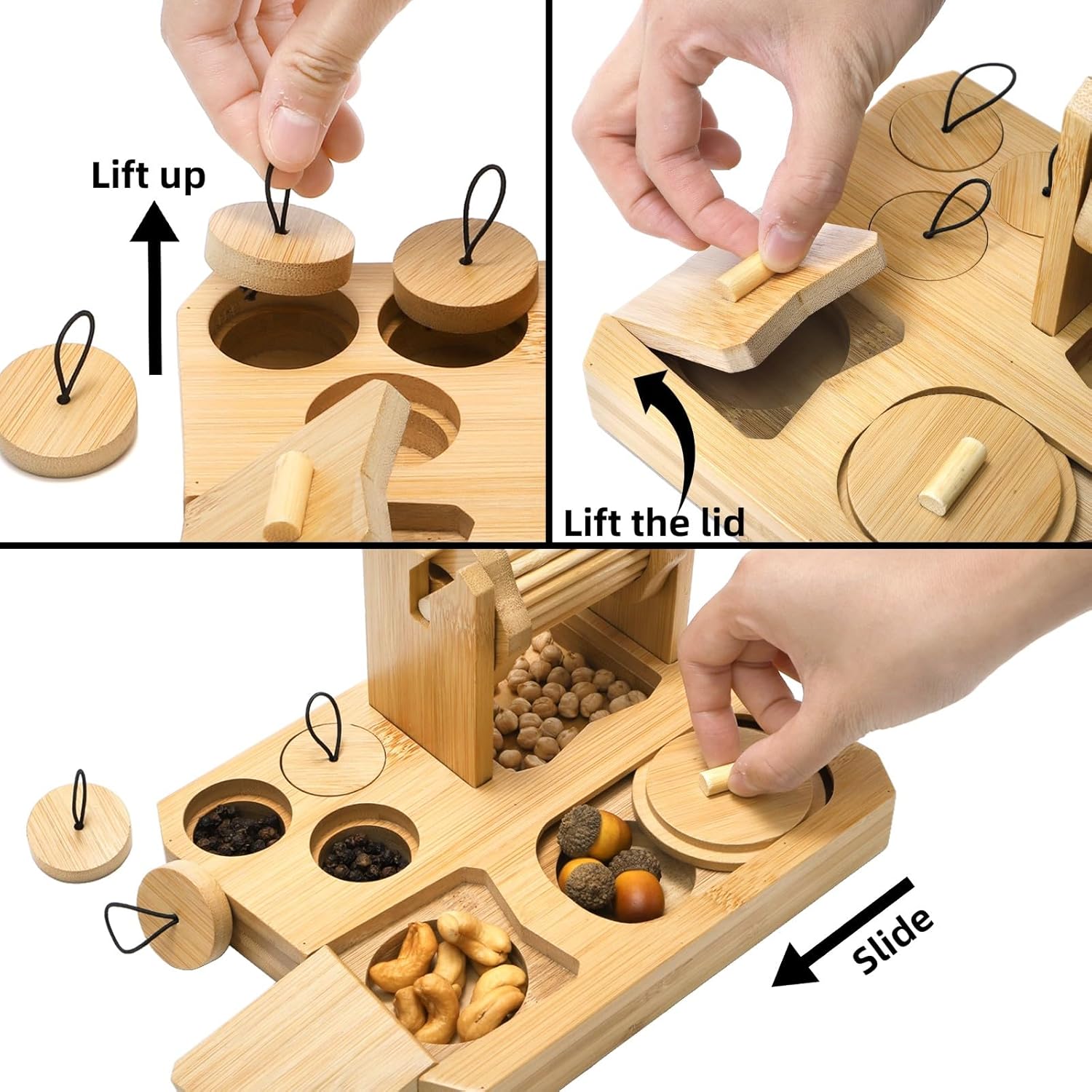 Lift up

Lift the lid

Slide