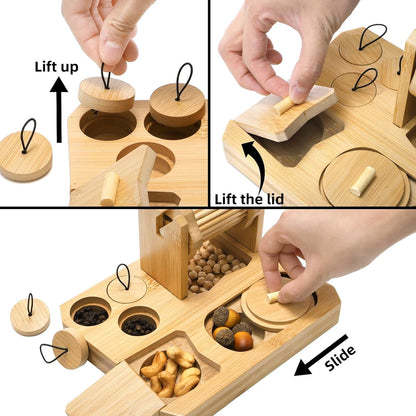 Lift up

Lift the lid

Slide