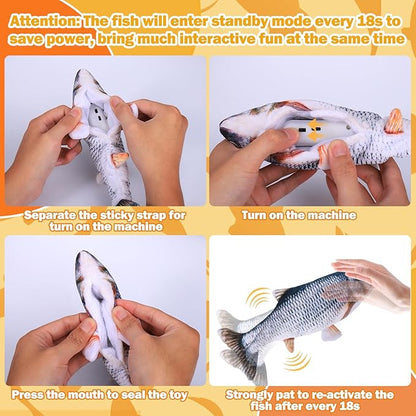 Attention: The fish will enter standby mode every 18s to save power, bring much interactive fun at the same time

Separate the sticky strap for turn on the machine

Turn on the machine

Press the mouth to seal the toy

Strongly pat to re-activate the fish after every 18s