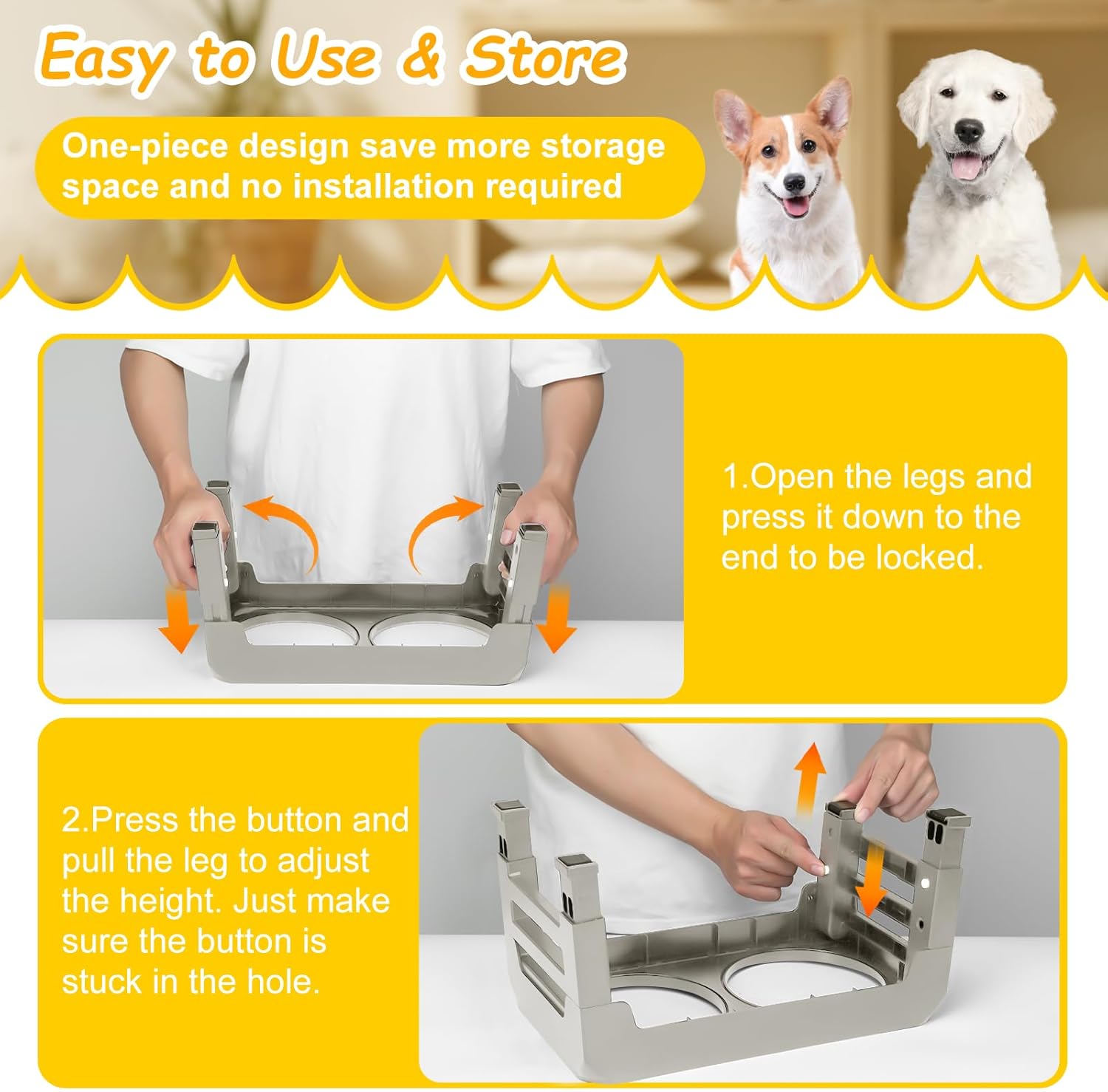 Easy to Use & Store

One-piece design save more storage space and no installation required

1.Open the legs and press it down to the end to be locked.

2.Press the button and pull the leg to adjust the height. Just make sure the button is stuck in the hole.