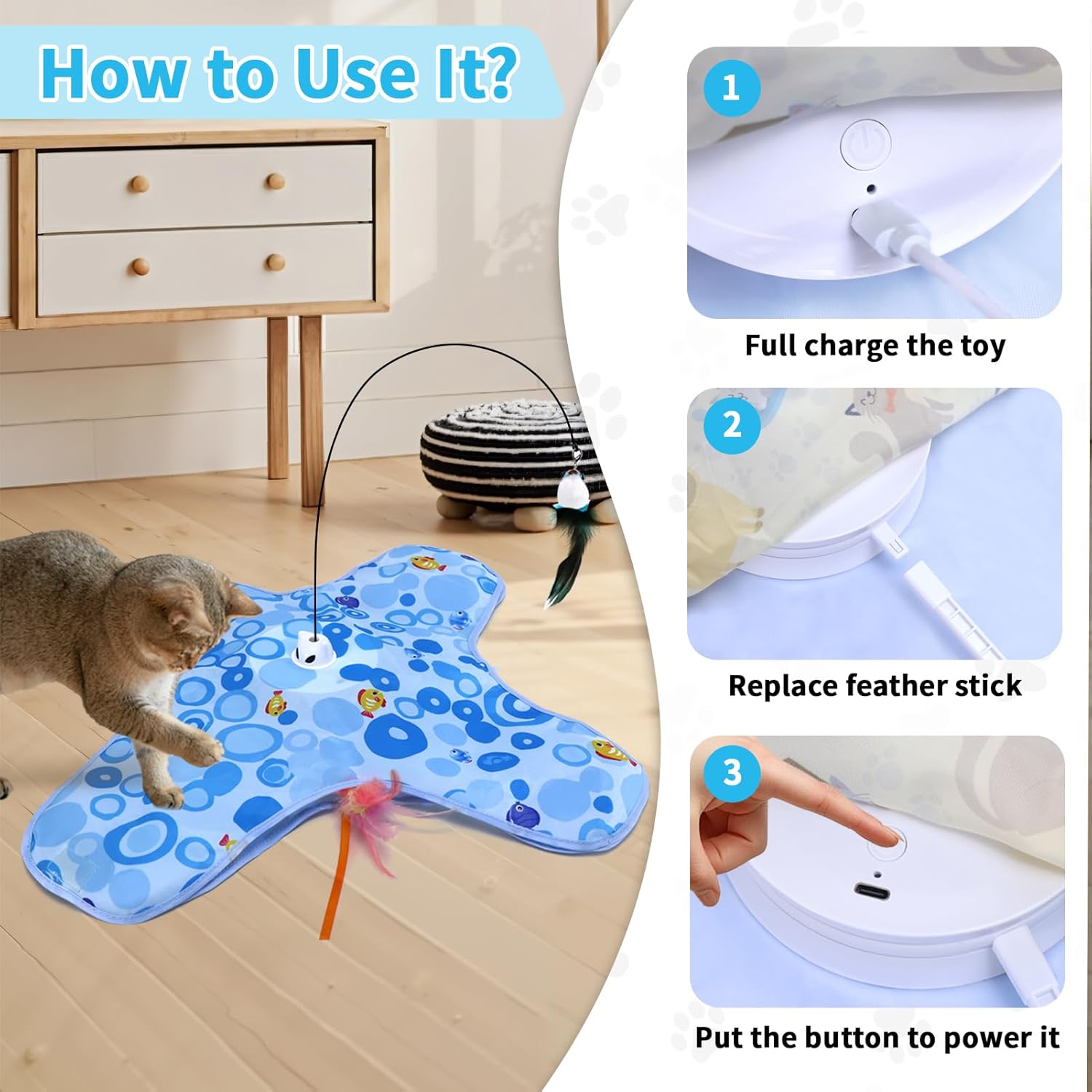 How to Use It?

1

Full charge the toy

2

Replace feather stick

3

Put the button to power it