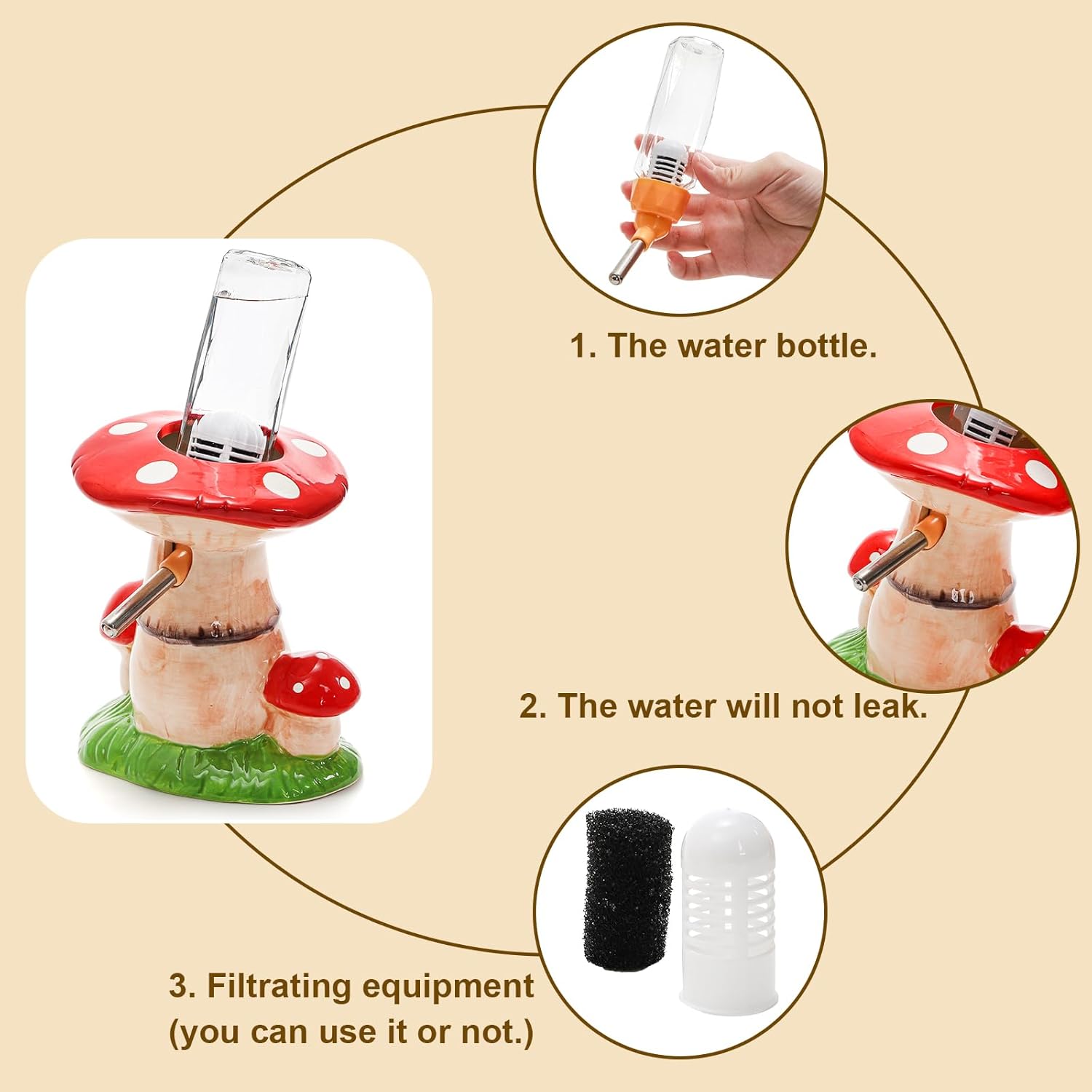 1. The water bottle.

2. The water will not leak.

3. Filtrating equipment (you can use it or not.)