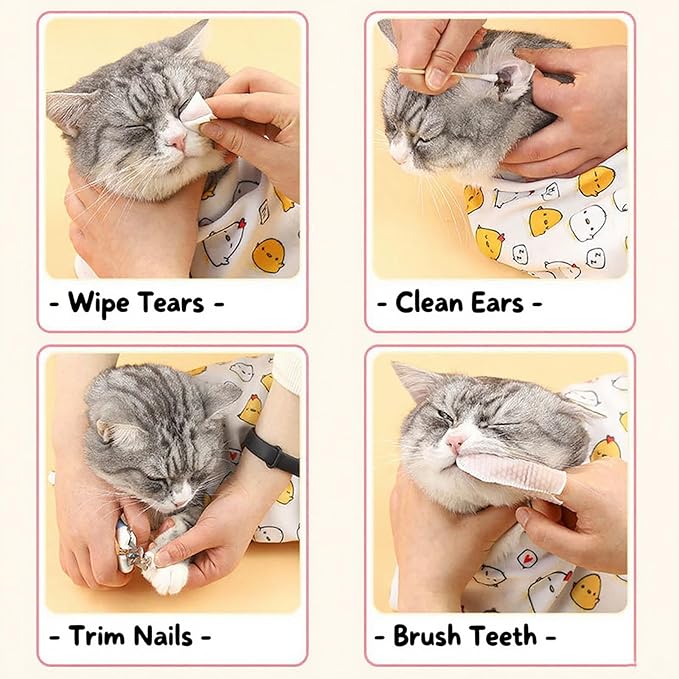 - Wipe Tears -

- Clean Ears -

- Trim Nails -

- Brush Teeth -