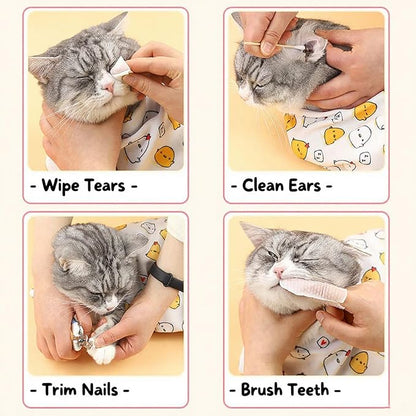 - Wipe Tears -

- Clean Ears -

- Trim Nails -

- Brush Teeth -