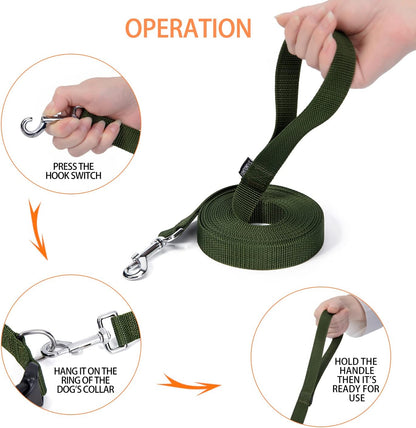 OPERATION

PRESS THE HOOK SWITCH

HANG IT ON THE RING OF THE DOG'S COLLAR

HOLD THE HANDLE THEN IT'S READY FOR USE