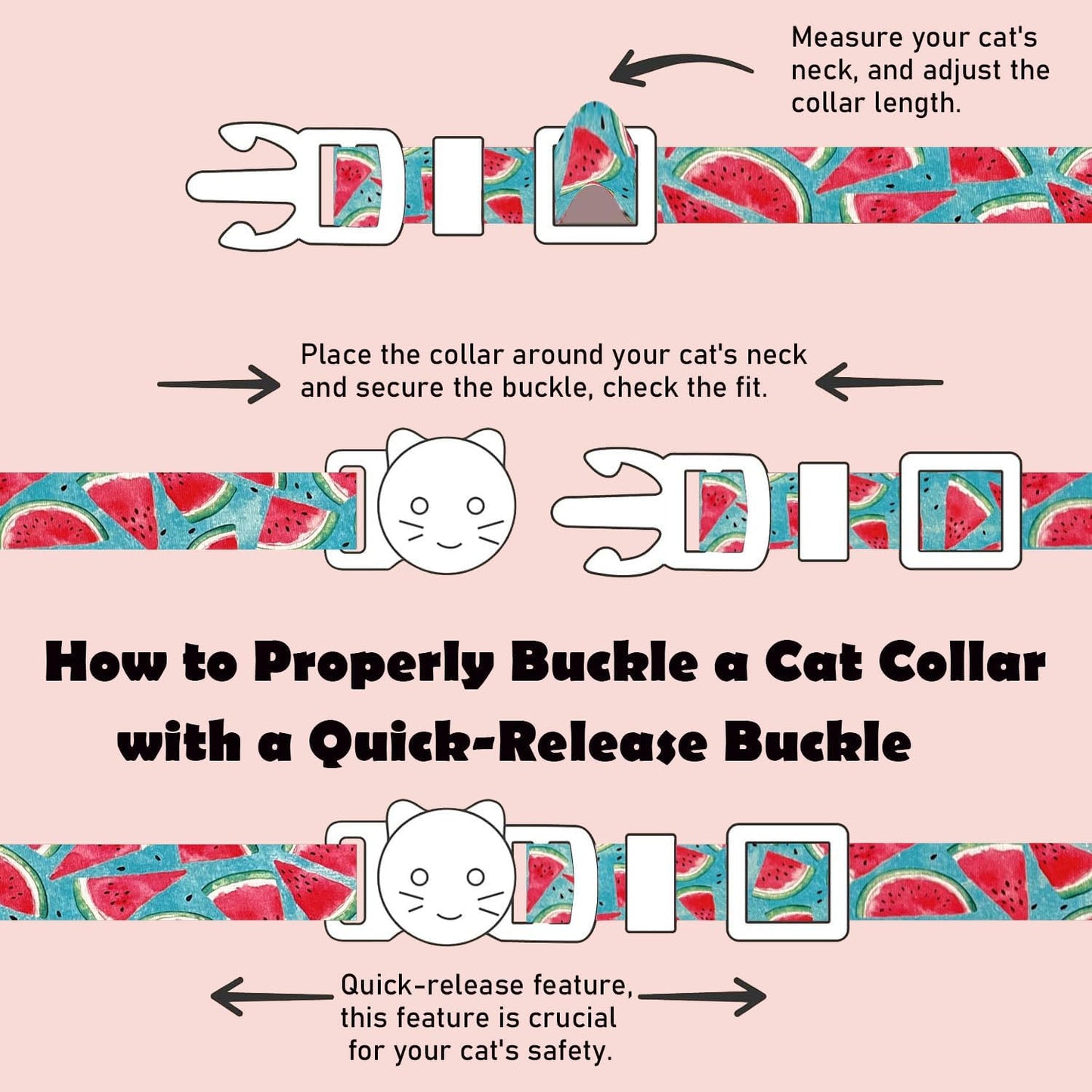 Measure your cat's neck, and adjust the collar length.

Place the collar around your cat's neck and secure the buckle, check the fit.

How to Properly Buckle a Cat Collar with a Quick-Release Buckle

Quick-release feature, this feature is crucial for your cat's safety.