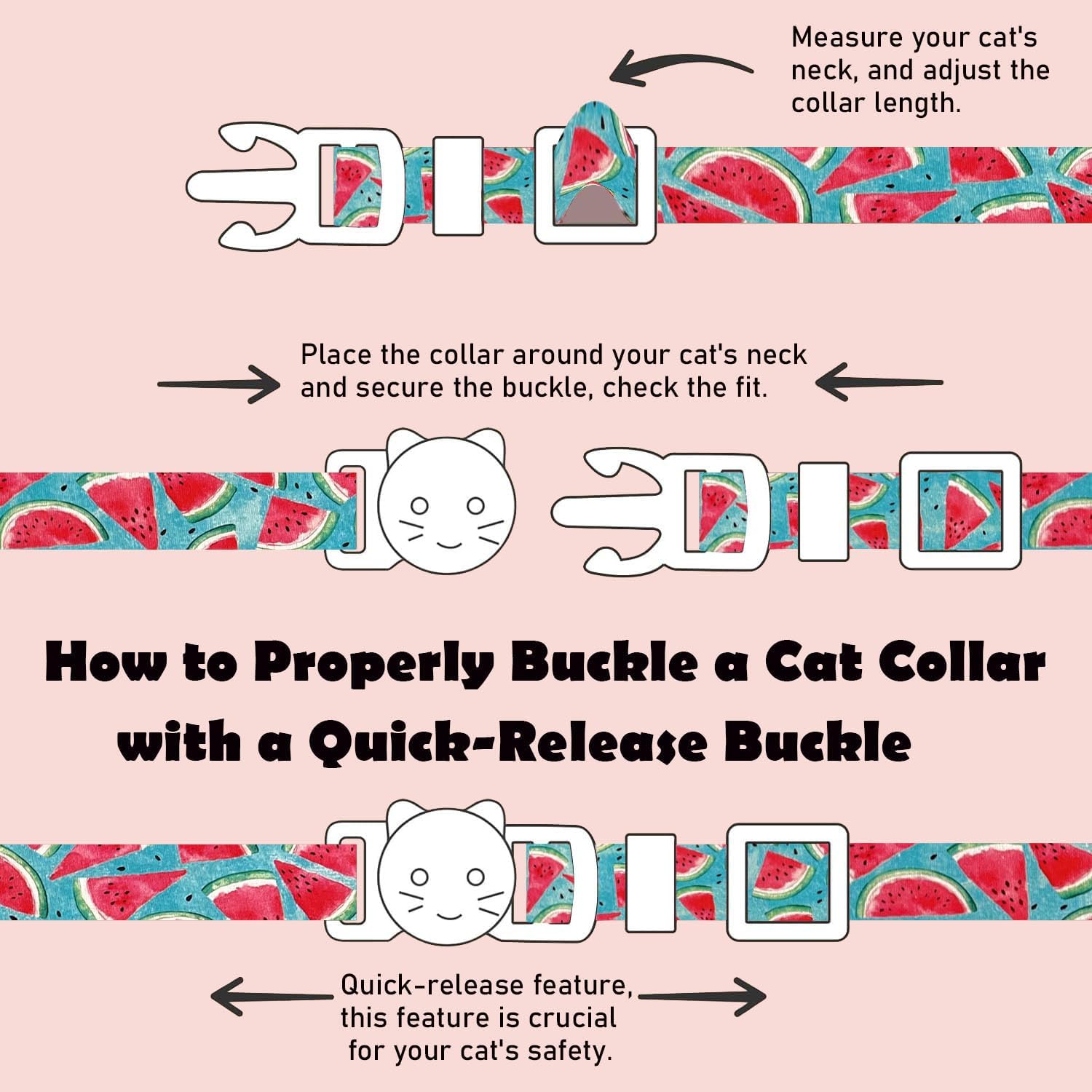 Measure your cat's neck, and adjust the collar length.

Place the collar around your cat's neck and secure the buckle, check the fit.

How to Properly Buckle a Cat Collar with a Quick-Release Buckle

Quick-release feature, this feature is crucial for your cat's safety.