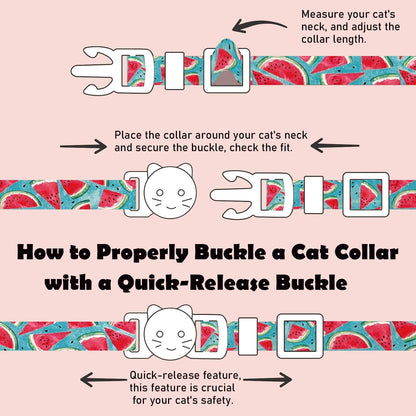 Measure your cat's neck, and adjust the collar length.

Place the collar around your cat's neck and secure the buckle, check the fit.

How to Properly Buckle a Cat Collar with a Quick-Release Buckle

Quick-release feature, this feature is crucial for your cat's safety.