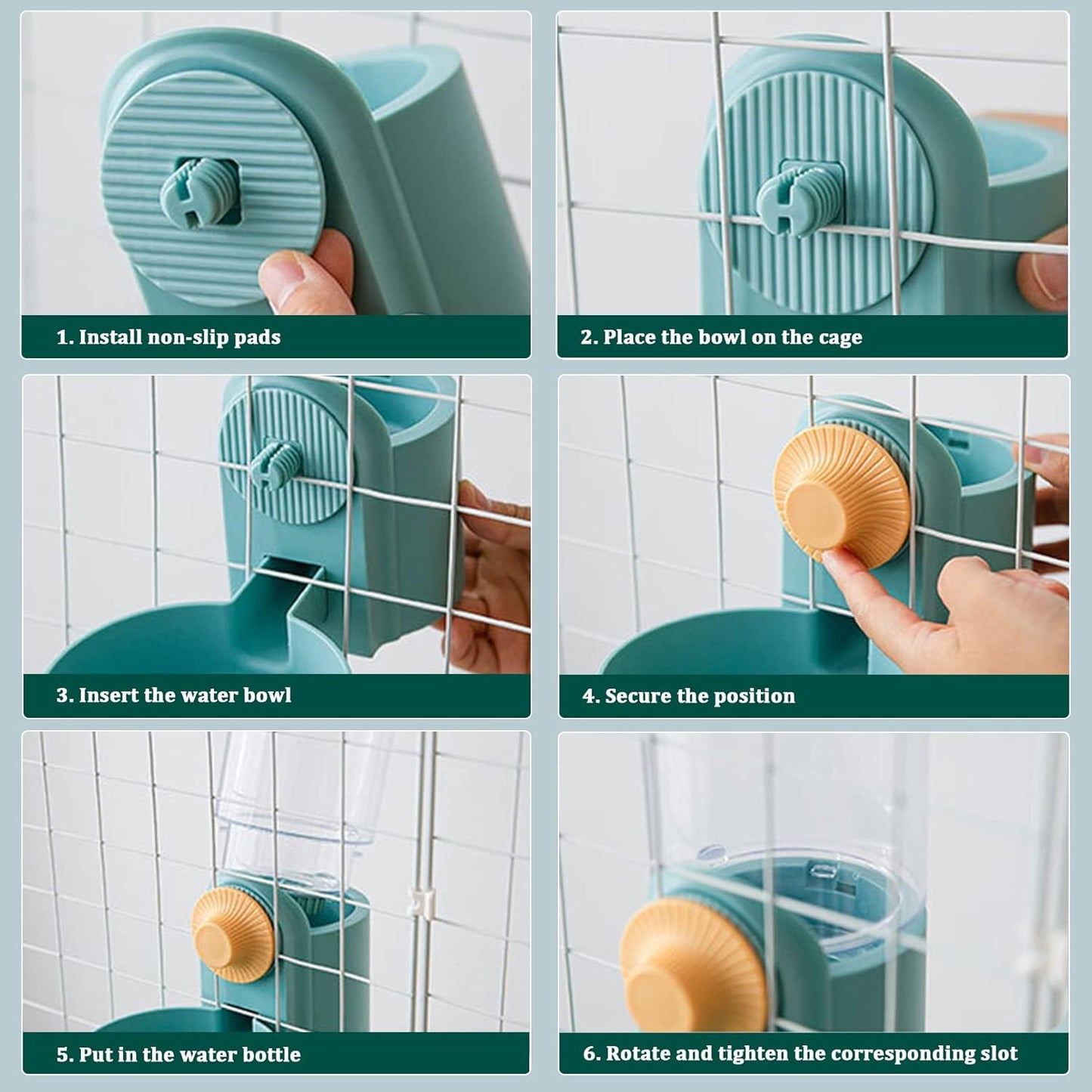 1. Install non-slip pads

2. Place the bowl on the cage

3. Insert the water bowl

4. Secure the position

5. Put in the water bottle

6. Rotate and tighten the corresponding slot