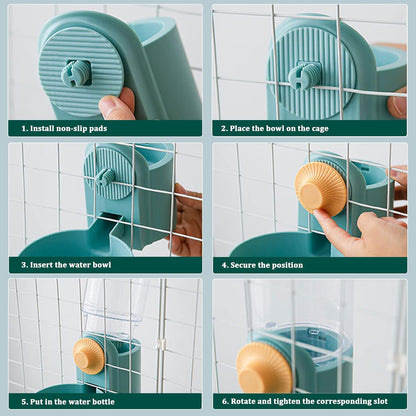 1. Install non-slip pads

2. Place the bowl on the cage

3. Insert the water bowl

4. Secure the position

5. Put in the water bottle

6. Rotate and tighten the corresponding slot