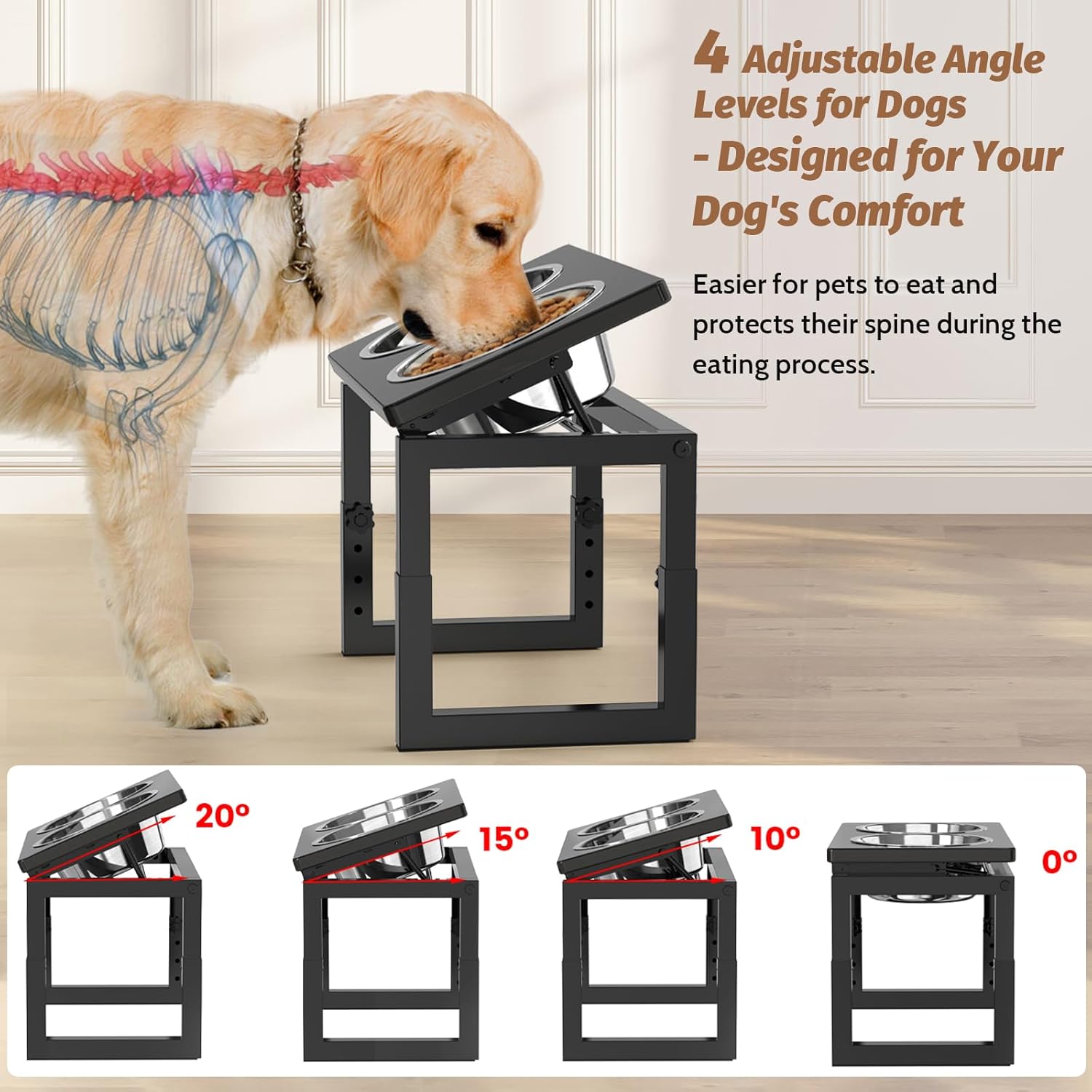 4 Adjustable Angle Levels for Dogs - Designed for Your Dog's Comfort

Easier for pets to eat and protects their spine during the eating process.

20°

15°

10°

0°