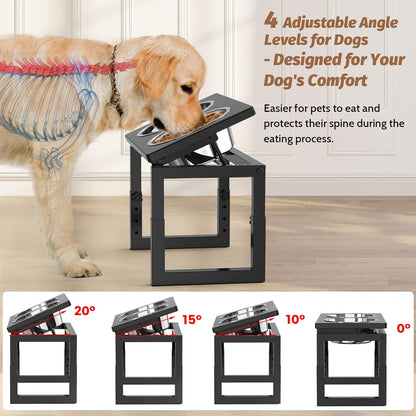 4 Adjustable Angle Levels for Dogs - Designed for Your Dog's Comfort

Easier for pets to eat and protects their spine during the eating process.

20°

15°

10°

0°