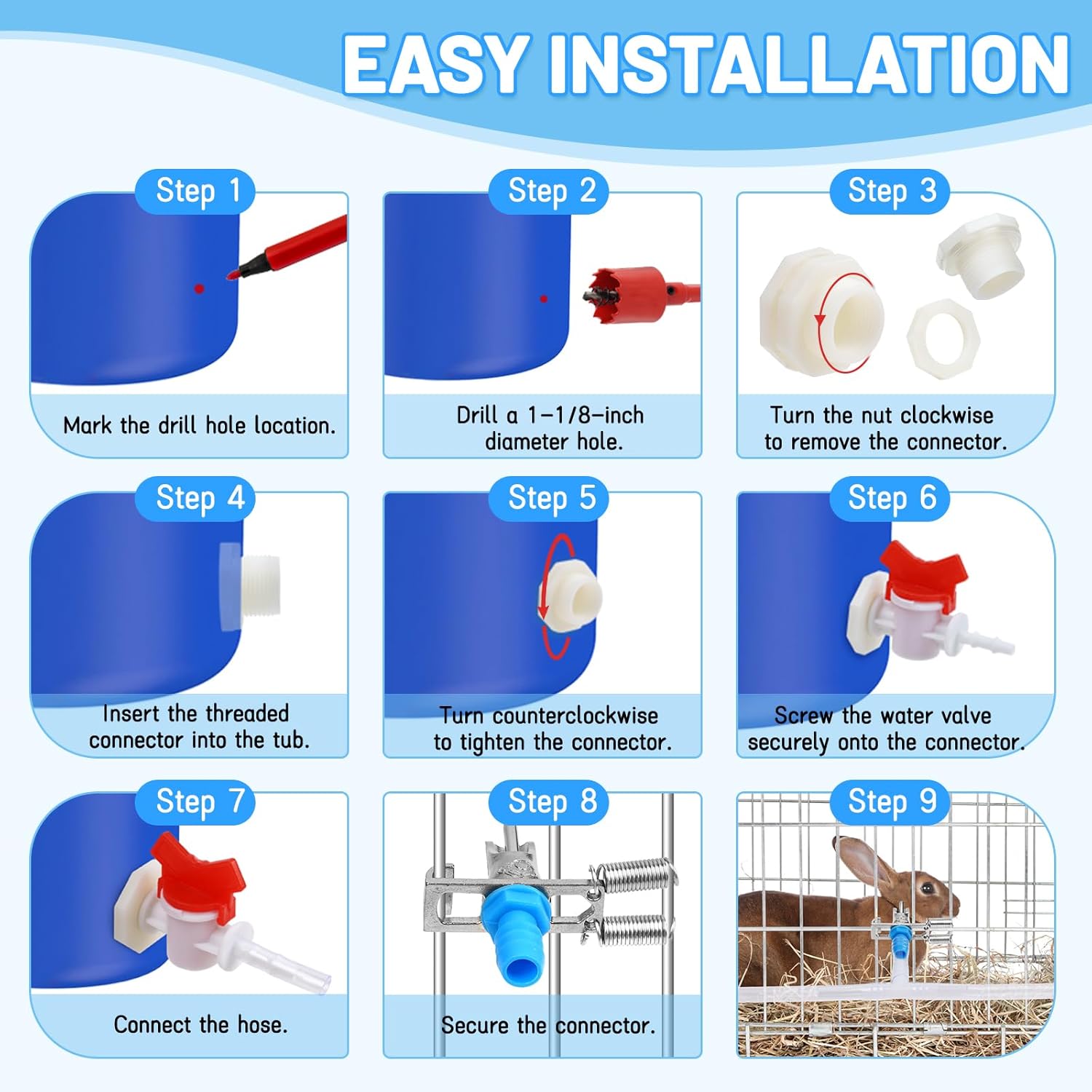 EASY INSTALLATION

Step 1

Mark the drill hole location.

Step 2

Drill a 1-1/8-inch diameter hole.

Step 3

Turn the nut clockwise to remove the connector.

Step 4

Insert the threaded connector into the tub.

Step 5

Turn counterclockwise to tighten the connector.

Step 6

Screw the water valve securely onto the connector.

Step 7

Connect the hose.

Step 8

Secure the connector.

Step 9