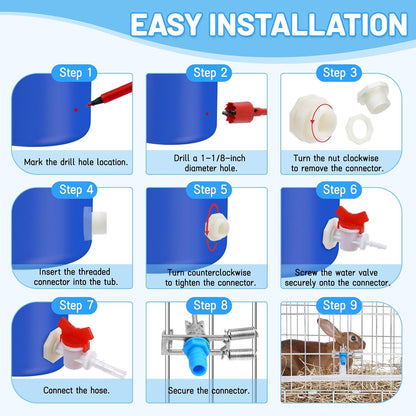 EASY INSTALLATION

Step 1
Mark the drill hole location.

Step 2
Drill a 1-1/8-inch diameter hole.

Step 3
Turn the nut clockwise to remove the connector.

Step 4
Insert the threaded connector into the tub.

Step 5
Turn counterclockwise to tighten the connector.

Step 6
Screw the water valve securely onto the connector.

Step 7
Connect the hose.

Step 8
Secure the connector.

Step 9