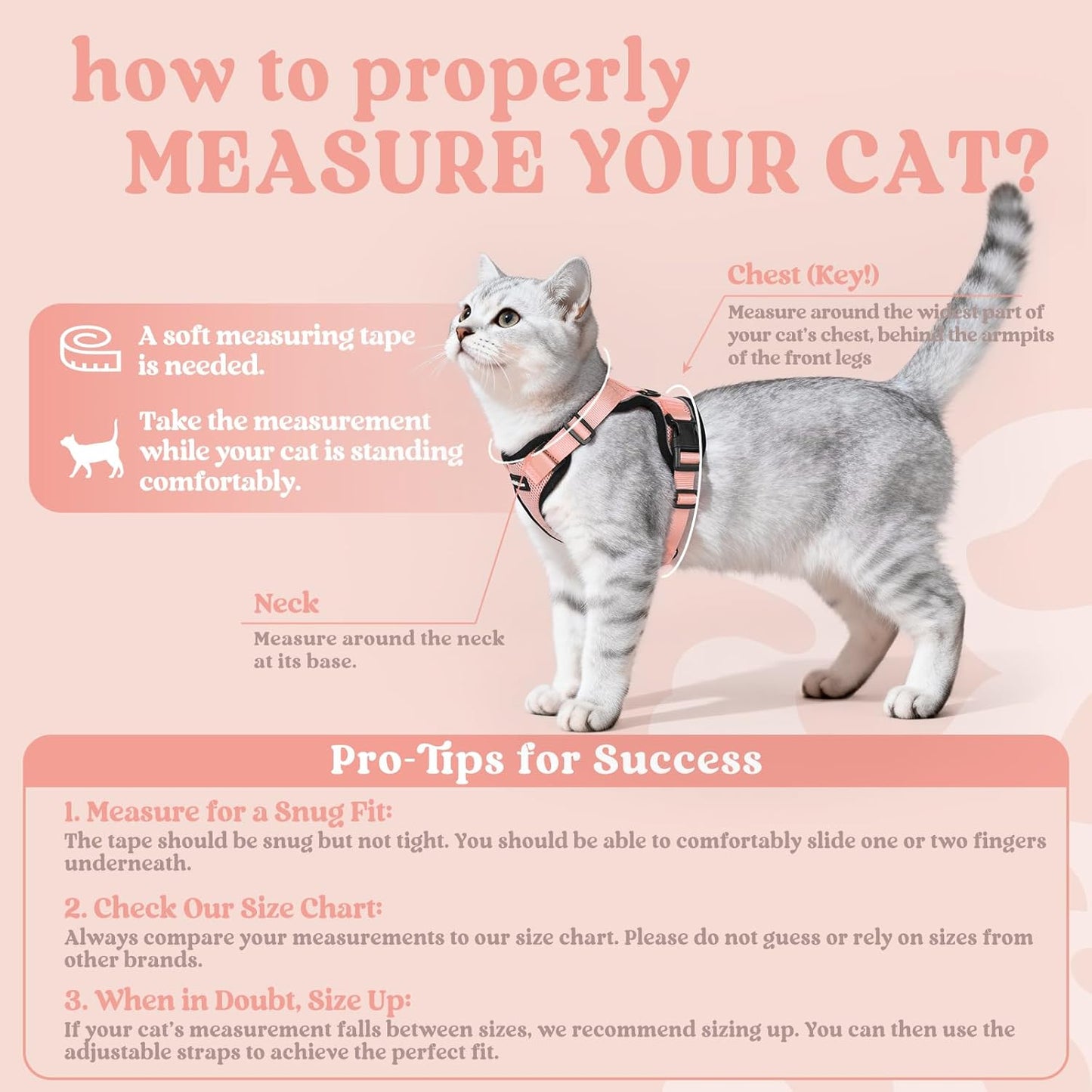 how to properly
MEASURE YOUR CAT?

A soft measuring tape is needed.

Take the measurement while your cat is standing comfortably.

Chest (Key!)
Measure around the widest part of your cat's chest, behind the armpits of the front legs

Neck
Measure around the neck at its base.

Pro-Tips for Success

1. Measure for a Snug Fit:
The tape should be snug but not tight. You should be able to comfortably slide one or two fingers underneath.

2. Check Our Size Chart:
Always compare your measurements to our size chart. Please do not guess or rely on sizes from other brands.

3. When in Doubt, Size Up:
If your cat's measurement falls between sizes, we recommend sizing up. You can then use the adjustable straps to achieve the perfect fit.